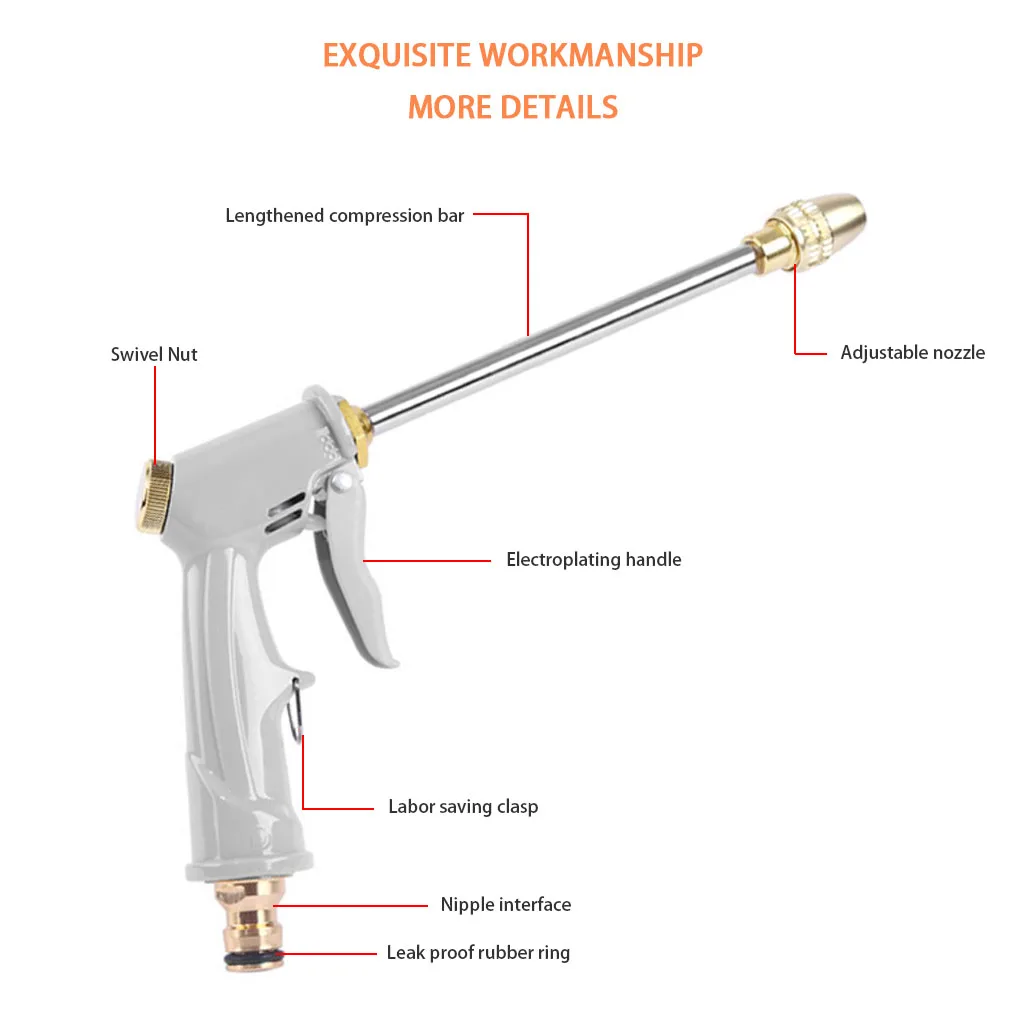 EXQUISITE WORKMANSHIP
MORE DETAILS

Lengthened compression bar

Swivel Nut

Adjustable nozzle

Electroplating handle

Labor saving clasp

Nipple interface

Leak proof rubber ring