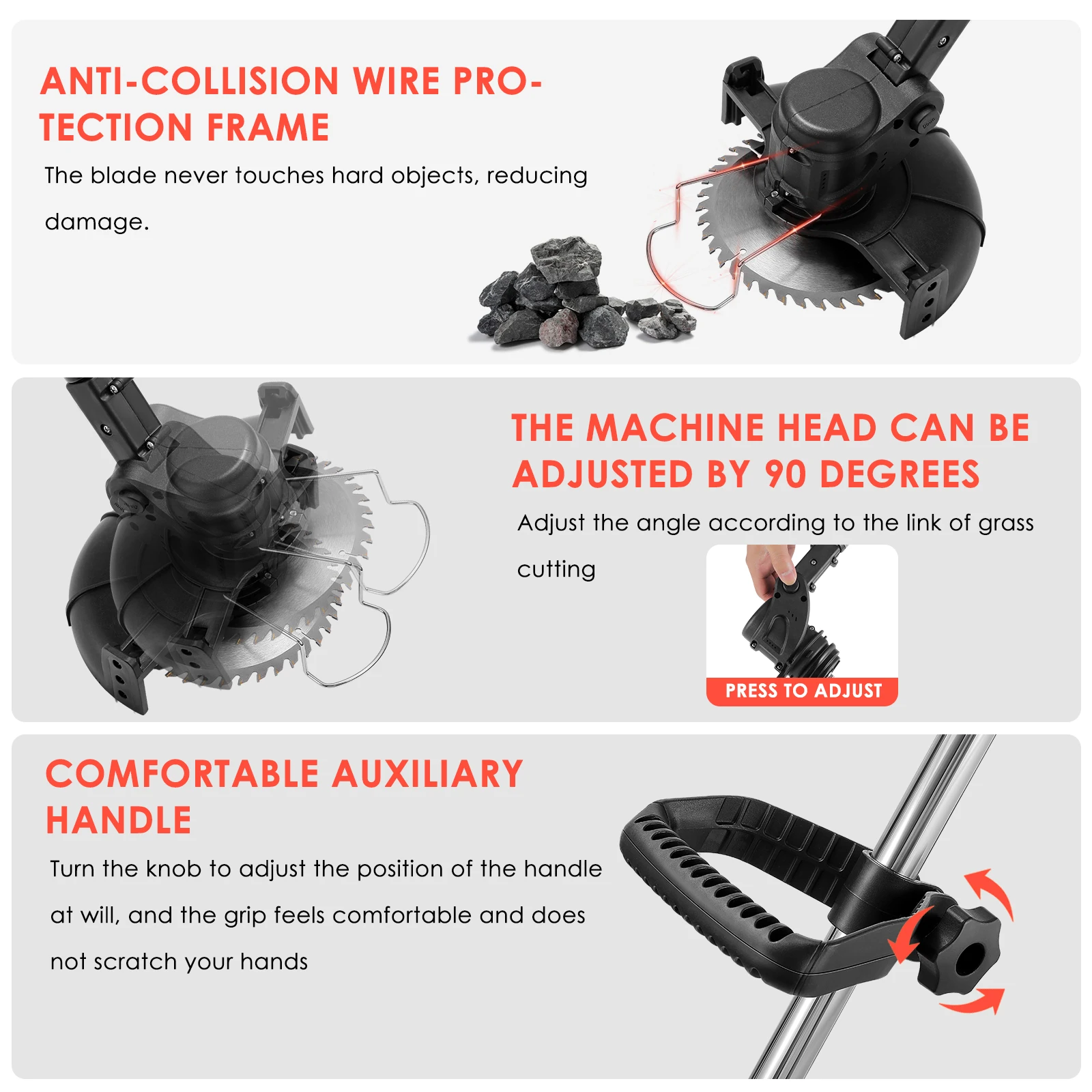 ANTI-COLLISION WIRE PROTECTION FRAME

The blade never touches hard objects, reducing damage.

THE MACHINE HEAD CAN BE ADJUSTED BY 90 DEGREES

Adjust the angle according to the link of grass cutting

PRESS TO ADJUST

COMFORTABLE AUXILIARY HANDLE

Turn the knob to adjust the position of the handle at will, and the grip feels comfortable and does not scratch your hands