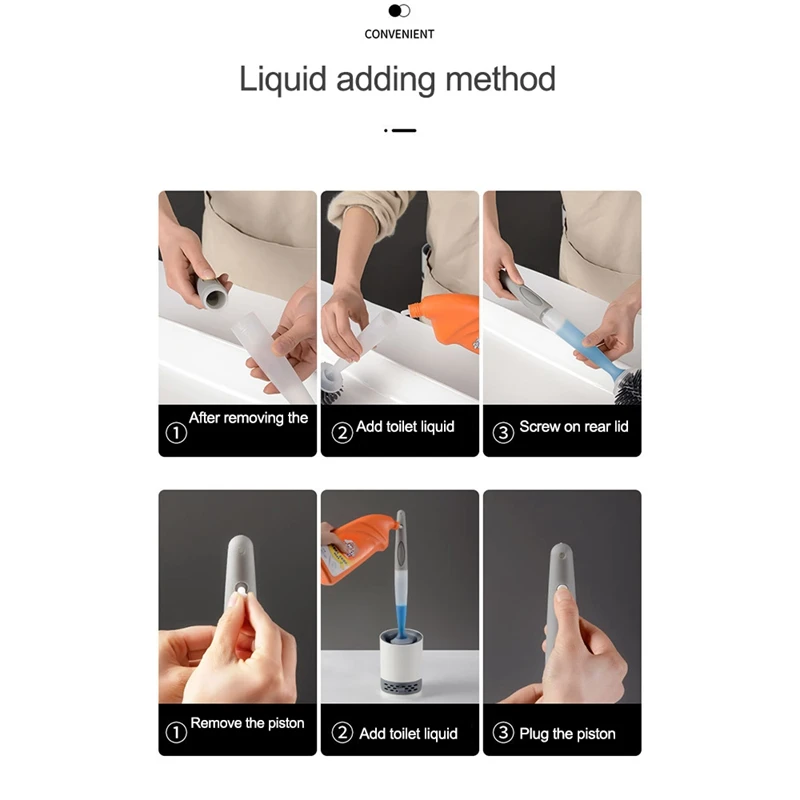 CONVENIENT

Liquid adding method

① After removing the

② Add toilet liquid

③ Screw on rear lid

① Remove the piston

② Add toilet liquid

③ Plug the piston