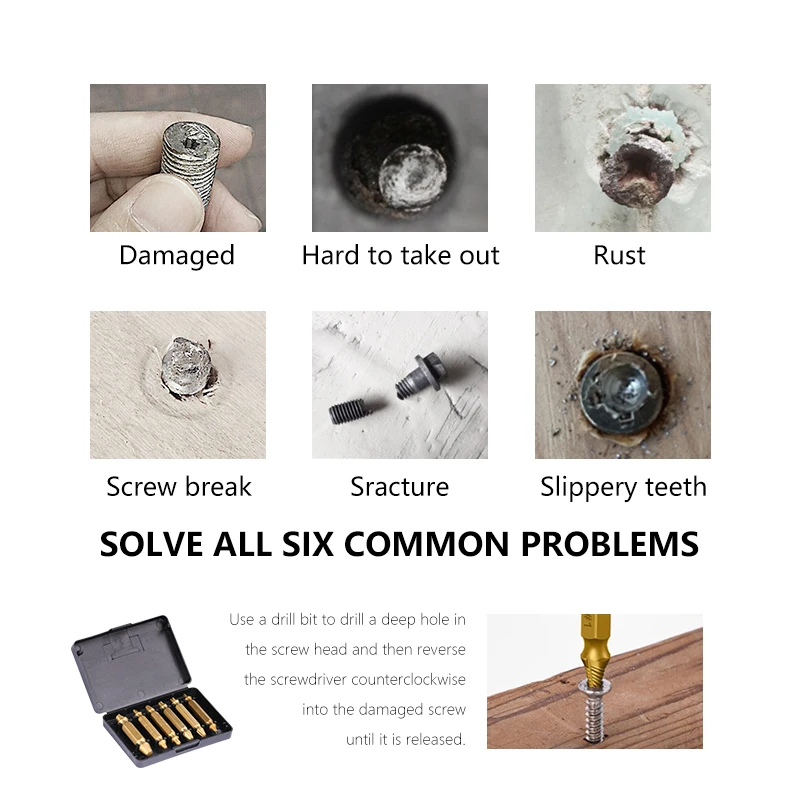 Damaged

Hard to take out

Rust

Screw break

Sracture

Slippery teeth

SOLVE ALL SIX COMMON PROBLEMS

Use a drill bit to drill a deep hole in the screw head and then reverse the screwdriver counterclockwise into the damaged screw until it is released.