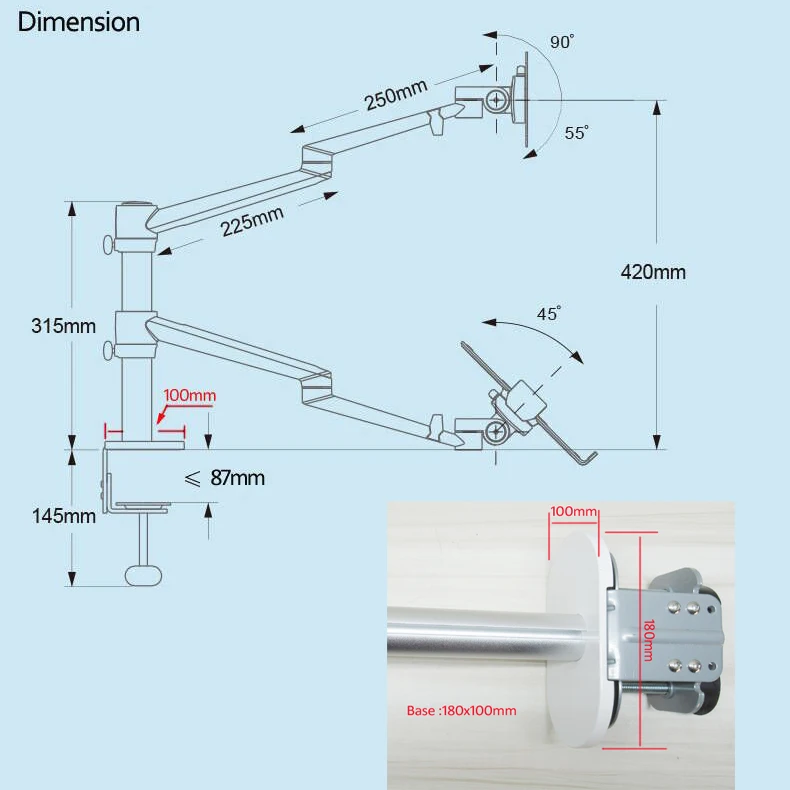 Dimension

90°

250mm

55°

225mm

420mm

315mm

45°

100mm

≤ 87mm

145mm

100mm

180mm

Base :180x100mm