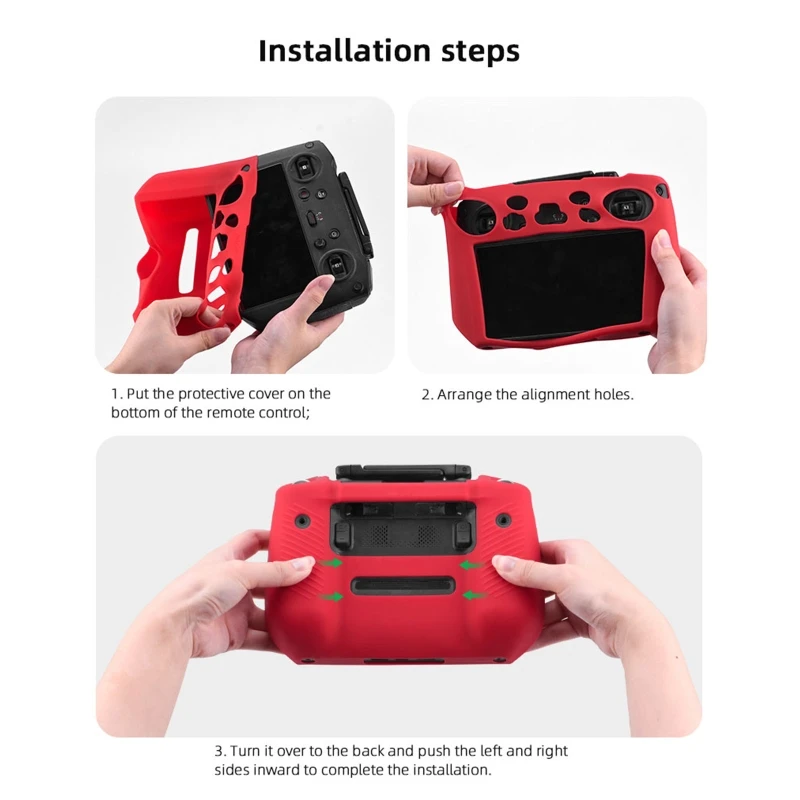 Installation steps

1. Put the protective cover on the bottom of the remote control;

2. Arrange the alignment holes.

3. Turn it over to the back and push the left and right sides inward to complete the installation.