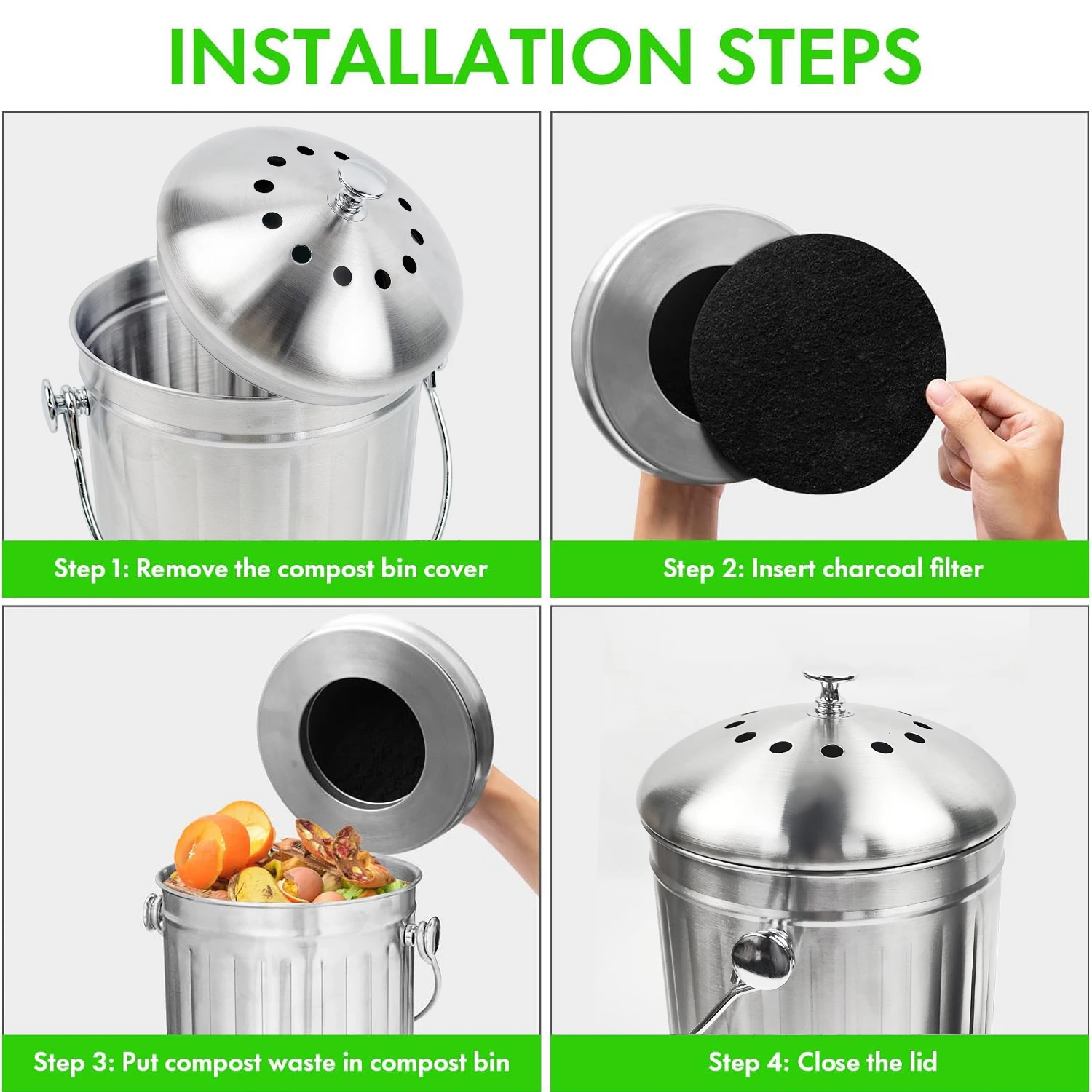 INSTALLATION STEPS

Step 1: Remove the compost bin cover

Step 2: Insert charcoal filter

Step 3: Put compost waste in compost bin

Step 4: Close the lid