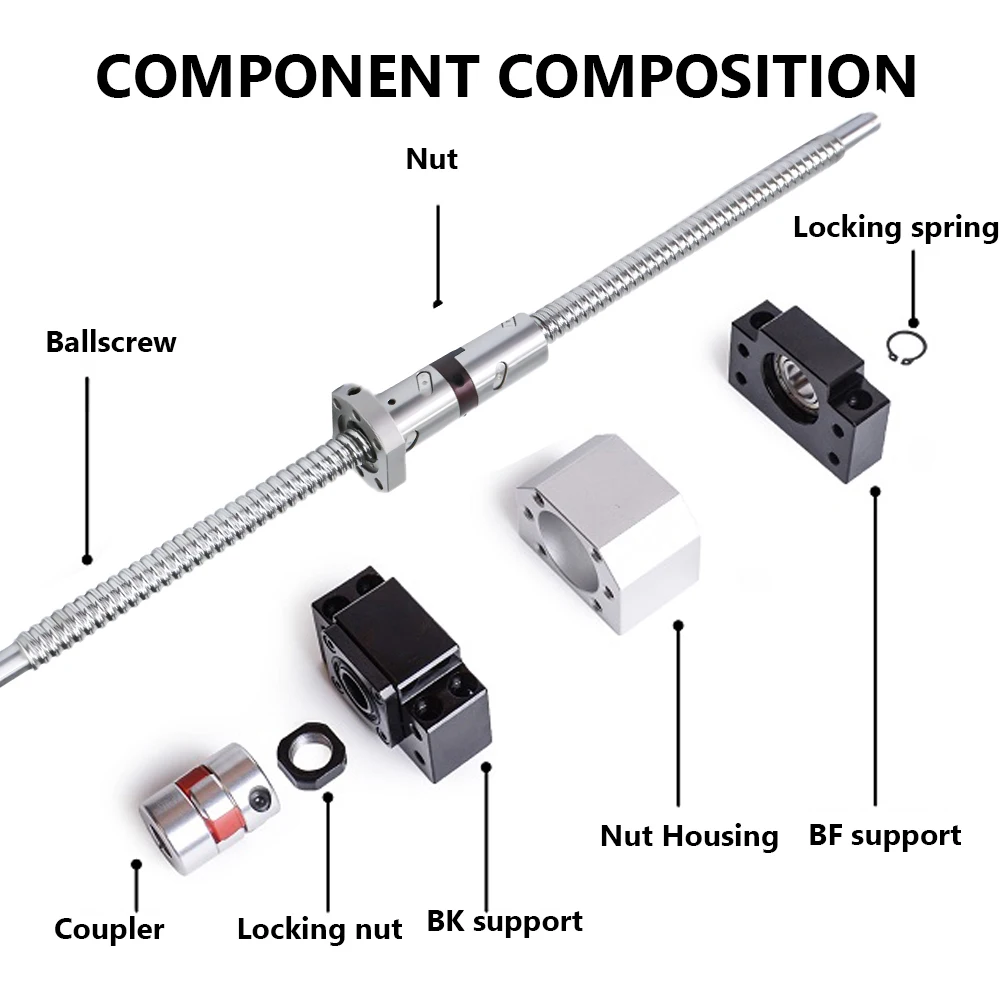 COMPONENT COMPOSITION

Nut

Locking spring

Ballscrew

Nut Housing

BF support

Coupler

Locking nut

BK support