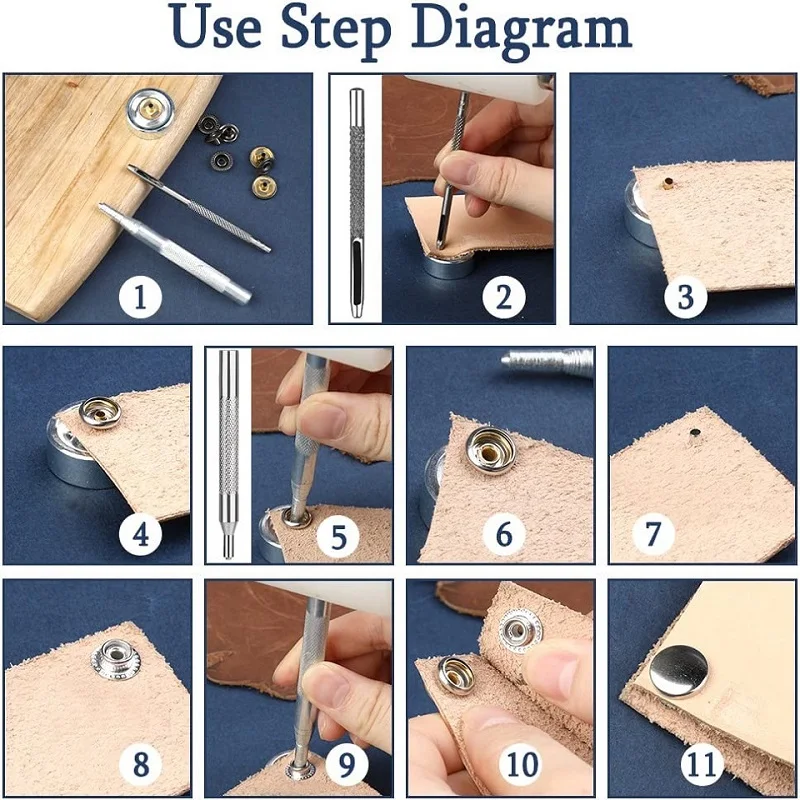 Use Step Diagram

1

2

3

4

5

6

7

8

9

10

11