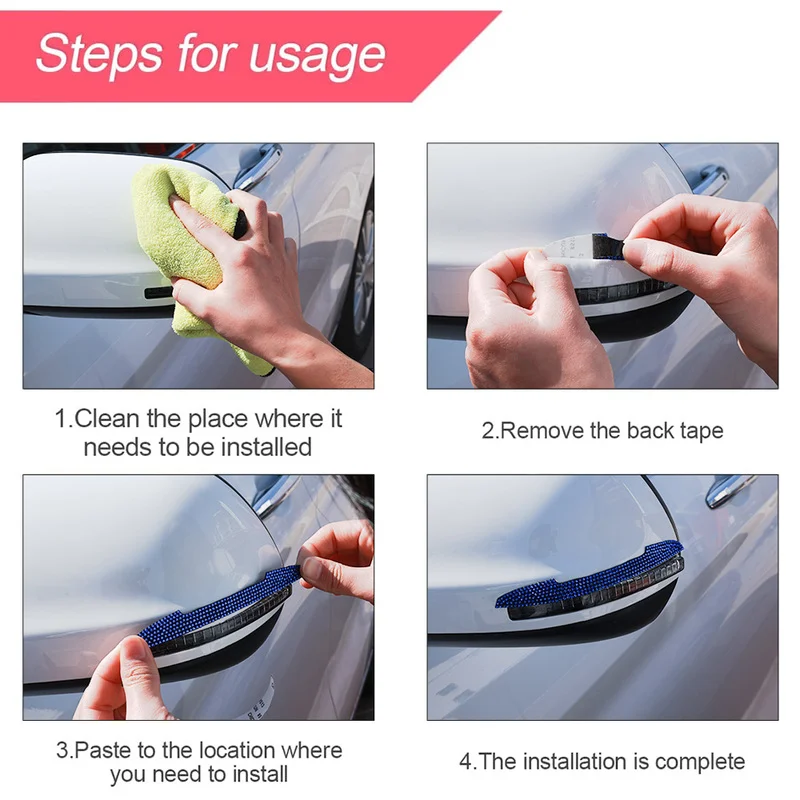 Steps for usage

1.Clean the place where it needs to be installed

2.Remove the back tape

3.Paste to the location where you need to install

4.The installation is complete