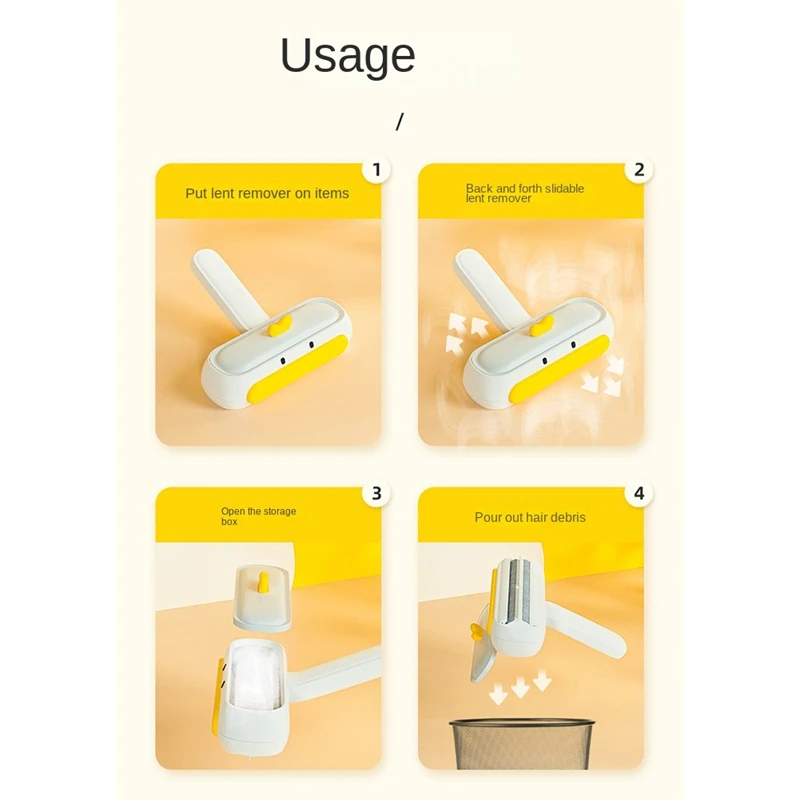 Usage

/

1
Put lent remover on items

2
Back and forth slidable lent remover

3
Open the storage box

4
Pour out hair debris