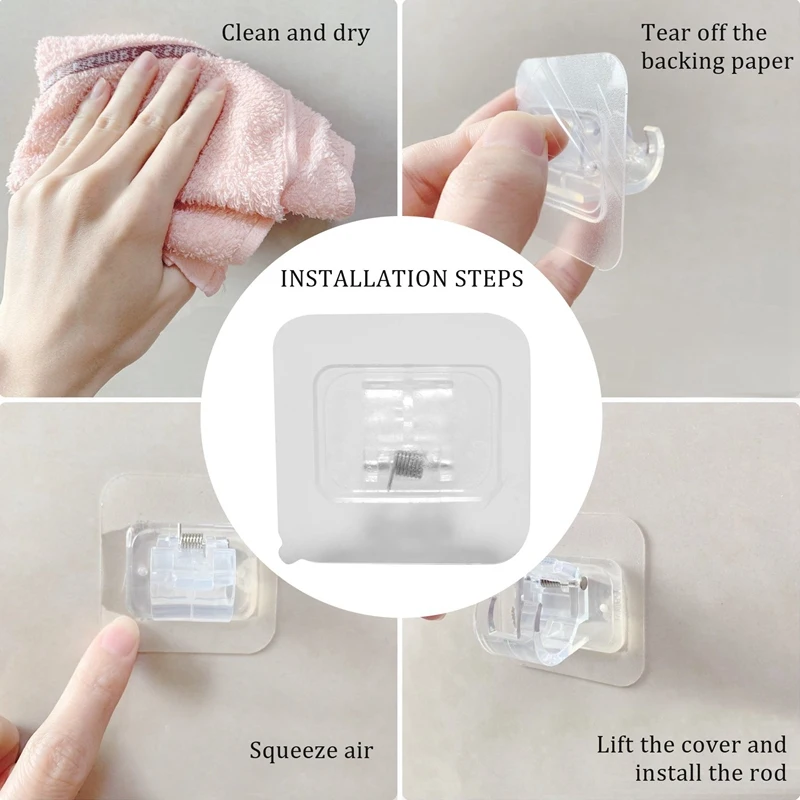 Clean and dry

Tear off the backing paper

INSTALLATION STEPS

Squeeze air

Lift the cover and install the rod