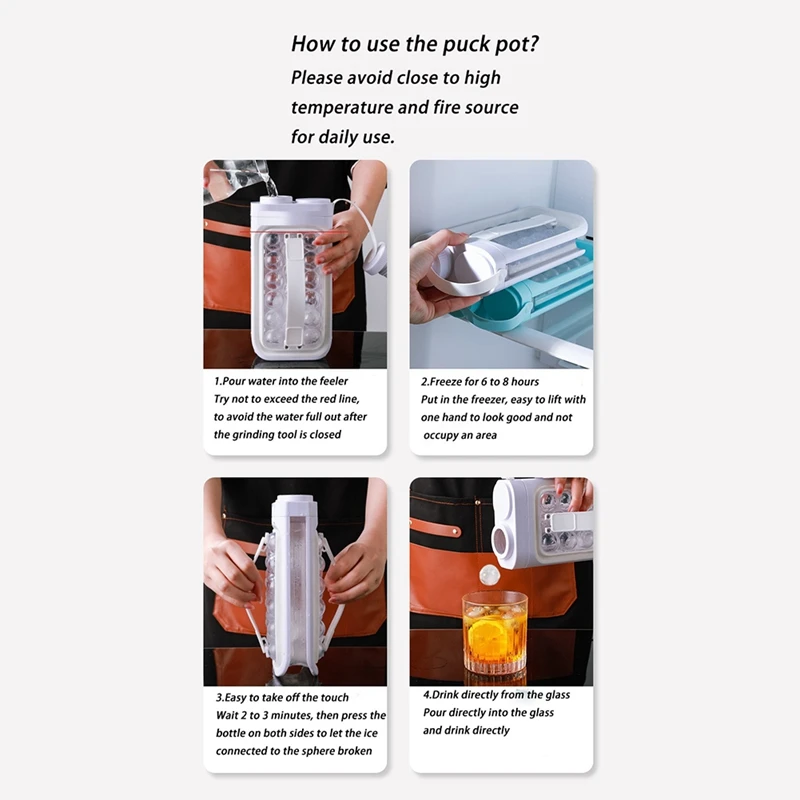 How to use the puck pot?
Please avoid close to high temperature and fire source for daily use.

1.Pour water into the feeler
Try not to exceed the red line, to avoid the water full out after the grinding tool is closed

2.Freeze for 6 to 8 hours
Put in the freezer, easy to lift with one hand to look good and not occupy an area

3.Easy to take off the touch
Wait 2 to 3 minutes, then press the bottle on both sides to let the ice connected to the sphere broken

4.Drink directly from the glass
Pour directly into the glass and drink directly