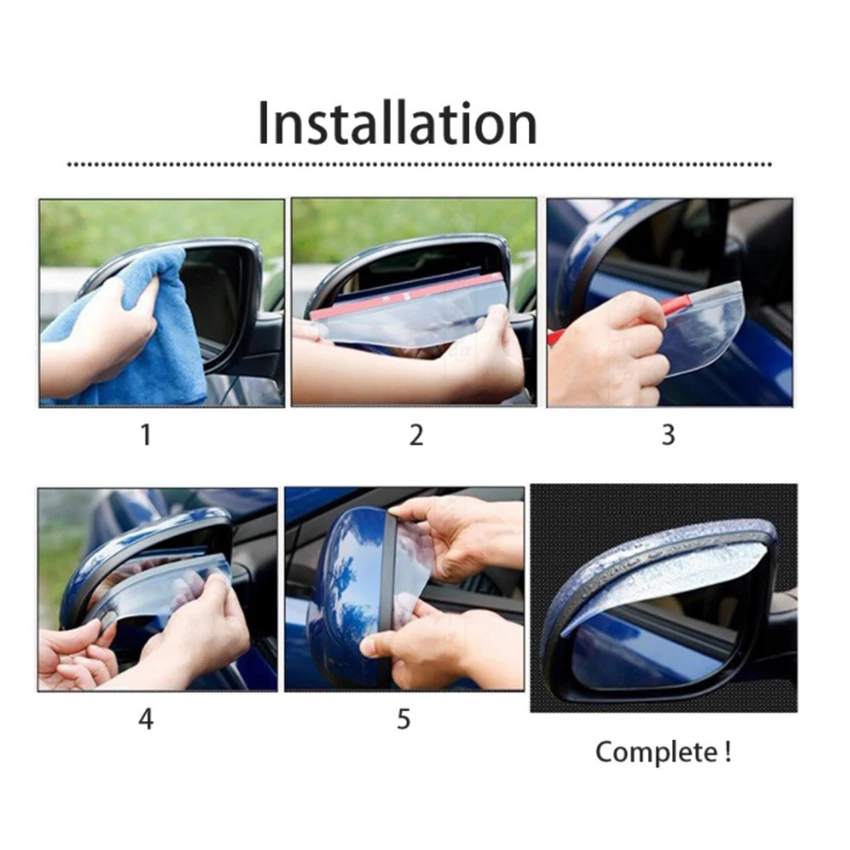 Installation

1

2

3

4

5

Complete !