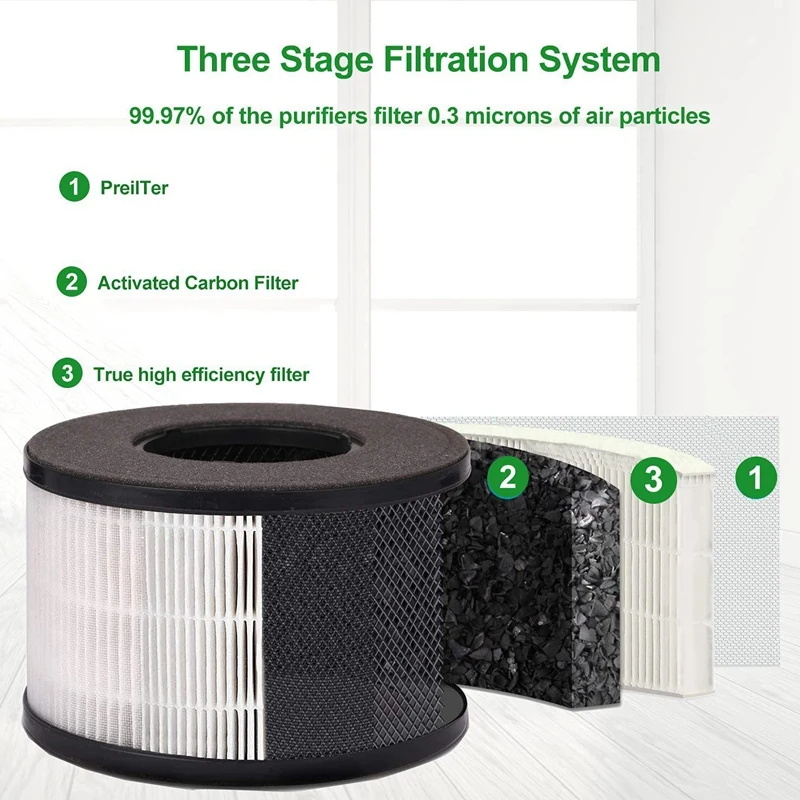 Three Stage Filtration System

99.97% of the purifiers filter 0.3 microns of air particles

1 PreilTer

2 Activated Carbon Filter

3 True high efficiency filter

2

3

1