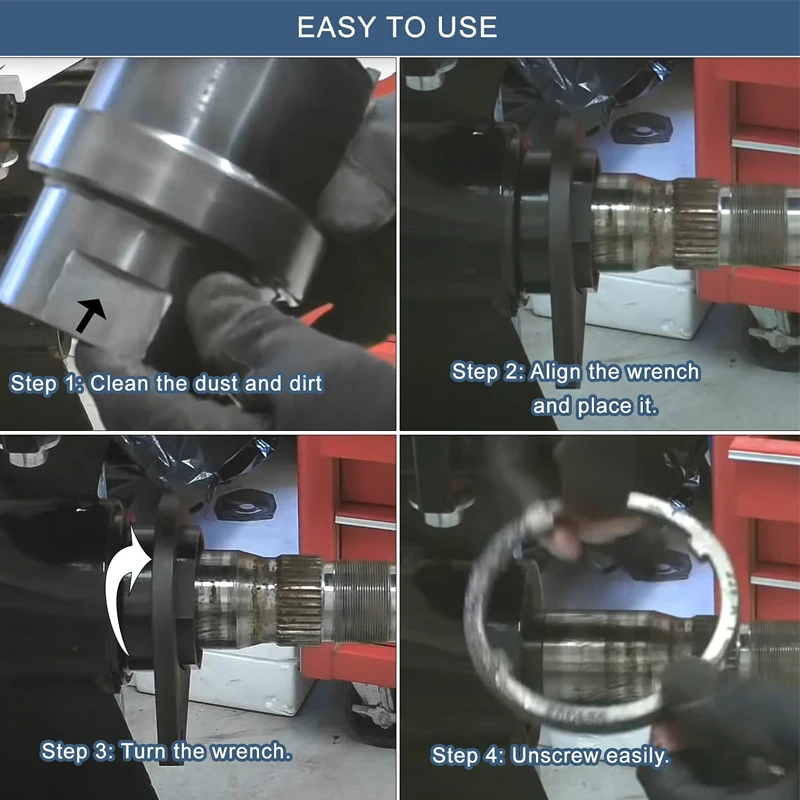 EASY TO USE

Step 1: Clean the dust and dirt

Step 2: Align the wrench and place it.

Step 3: Turn the wrench.

Step 4: Unscrew easily.