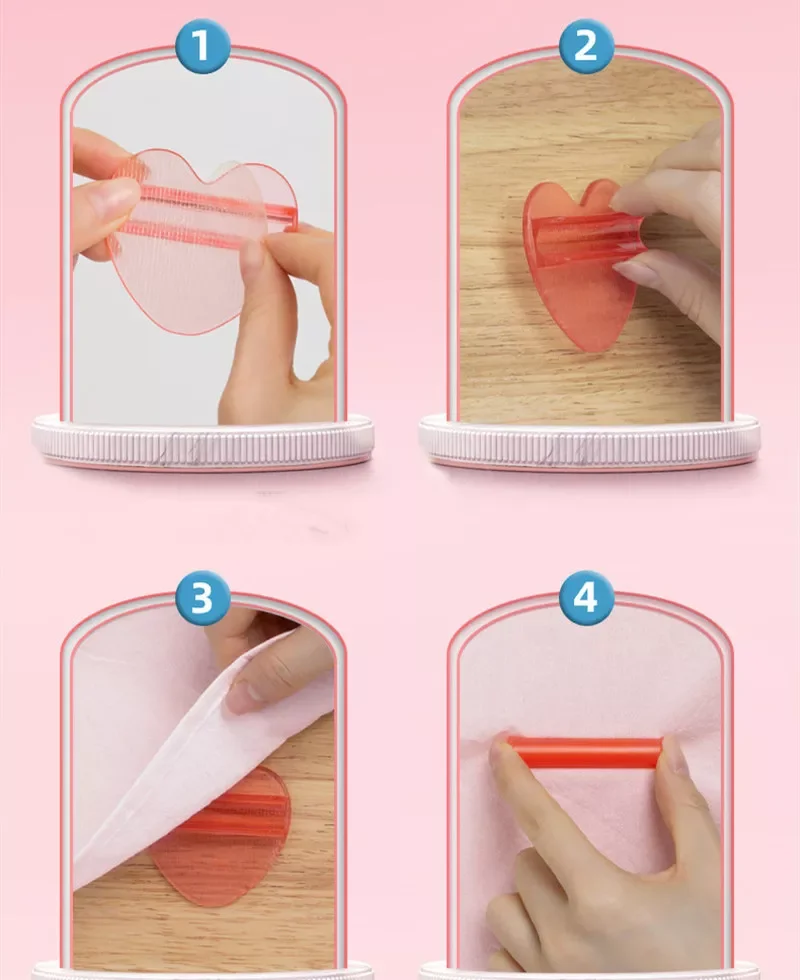 1

2

3

4