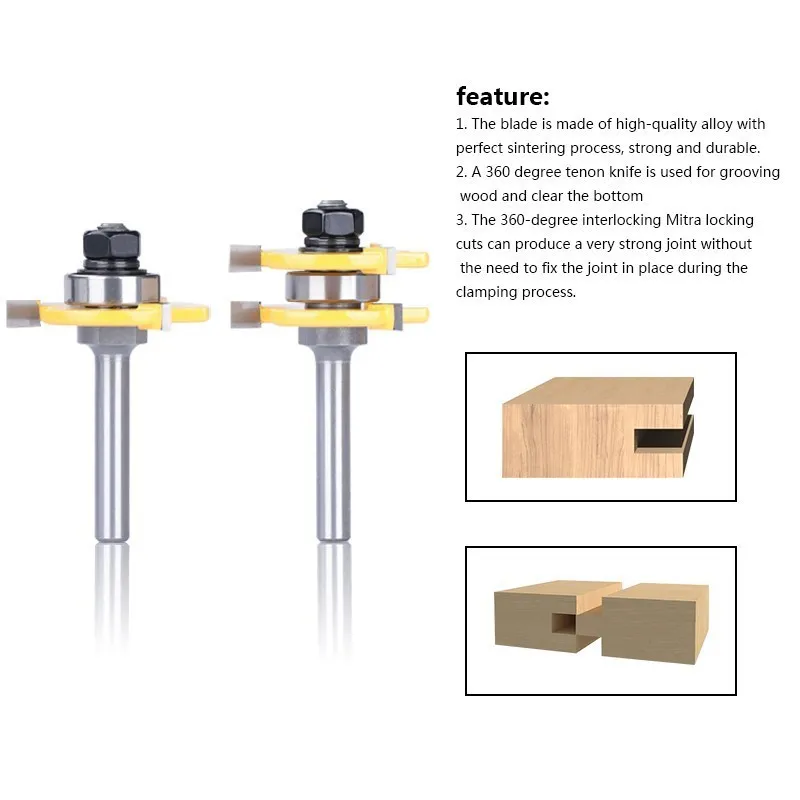 feature:
1. The blade is made of high-quality alloy with perfect sintering process, strong and durable.
2. A 360 degree tenon knife is used for grooving wood and clear the bottom
3. The 360-degree interlocking Mitra locking cuts can produce a very strong joint without the need to fix the joint in place during the clamping process.