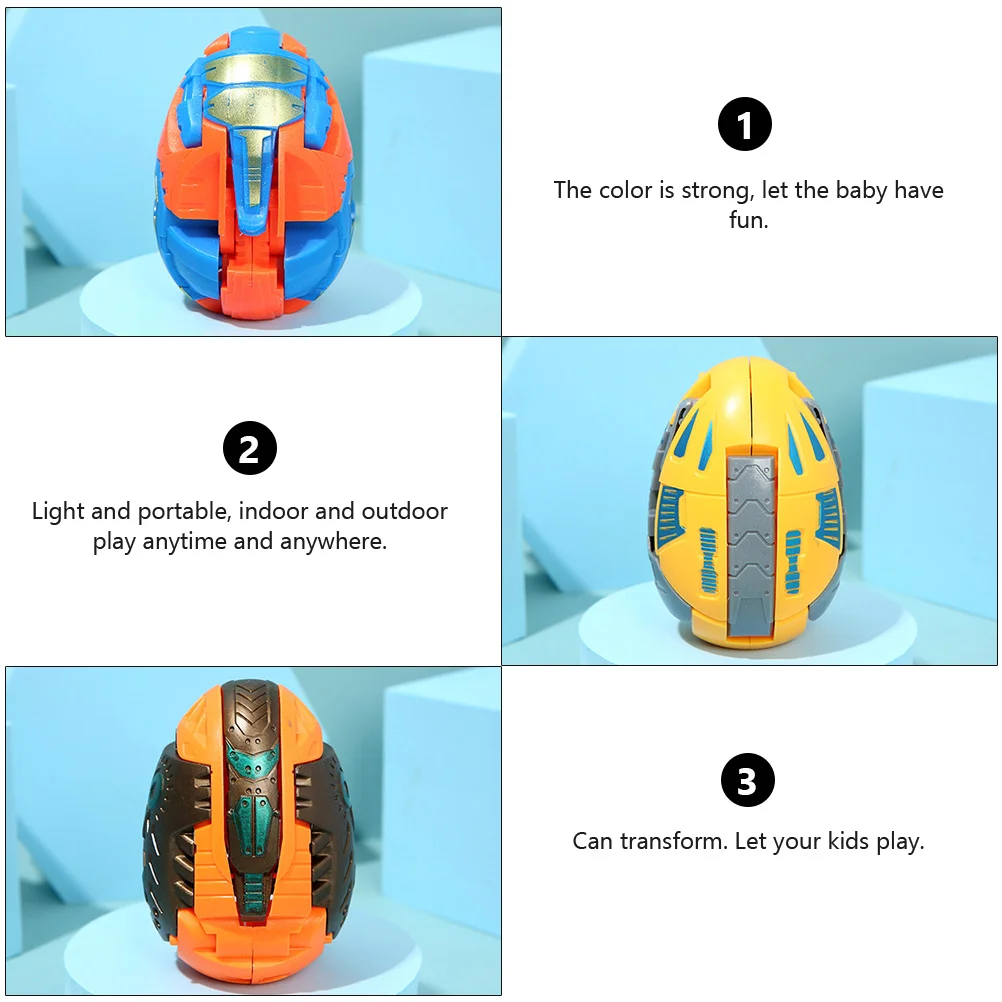 1

The color is strong, let the baby have fun.

2

Light and portable, indoor and outdoor play anytime and anywhere.

3

Can transform. Let your kids play.