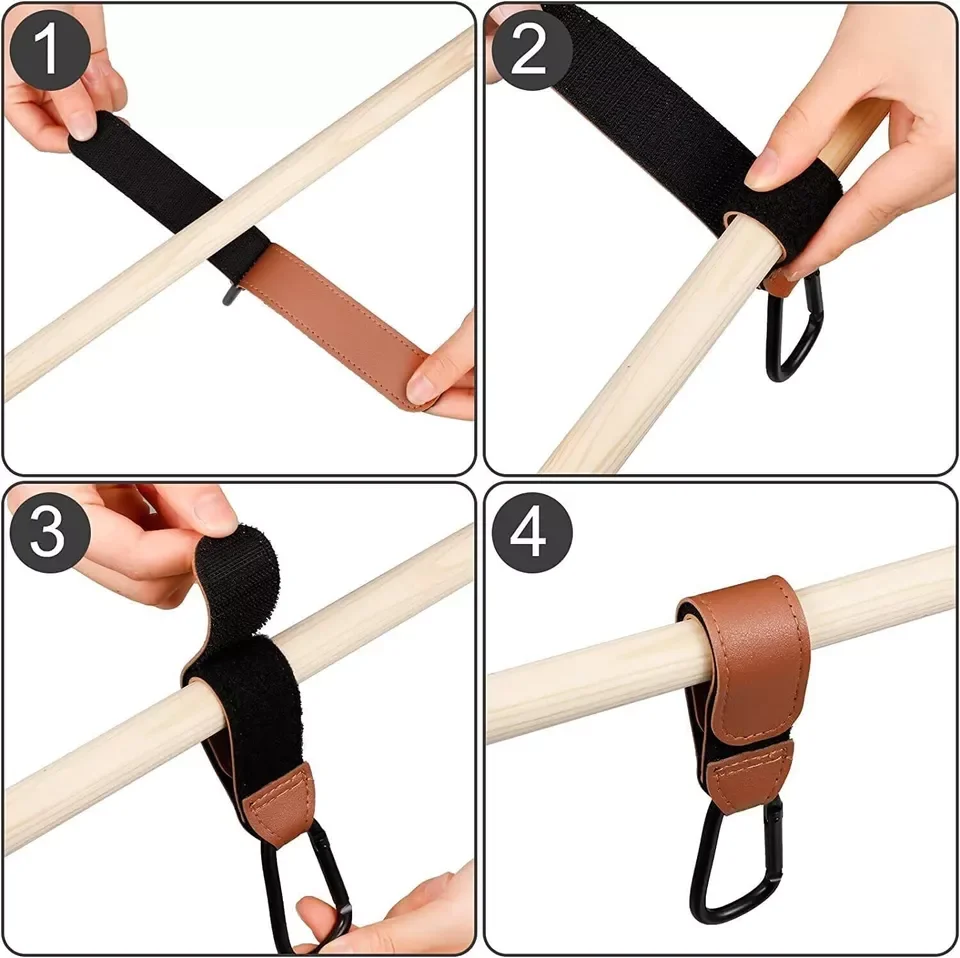 1

2

3

4