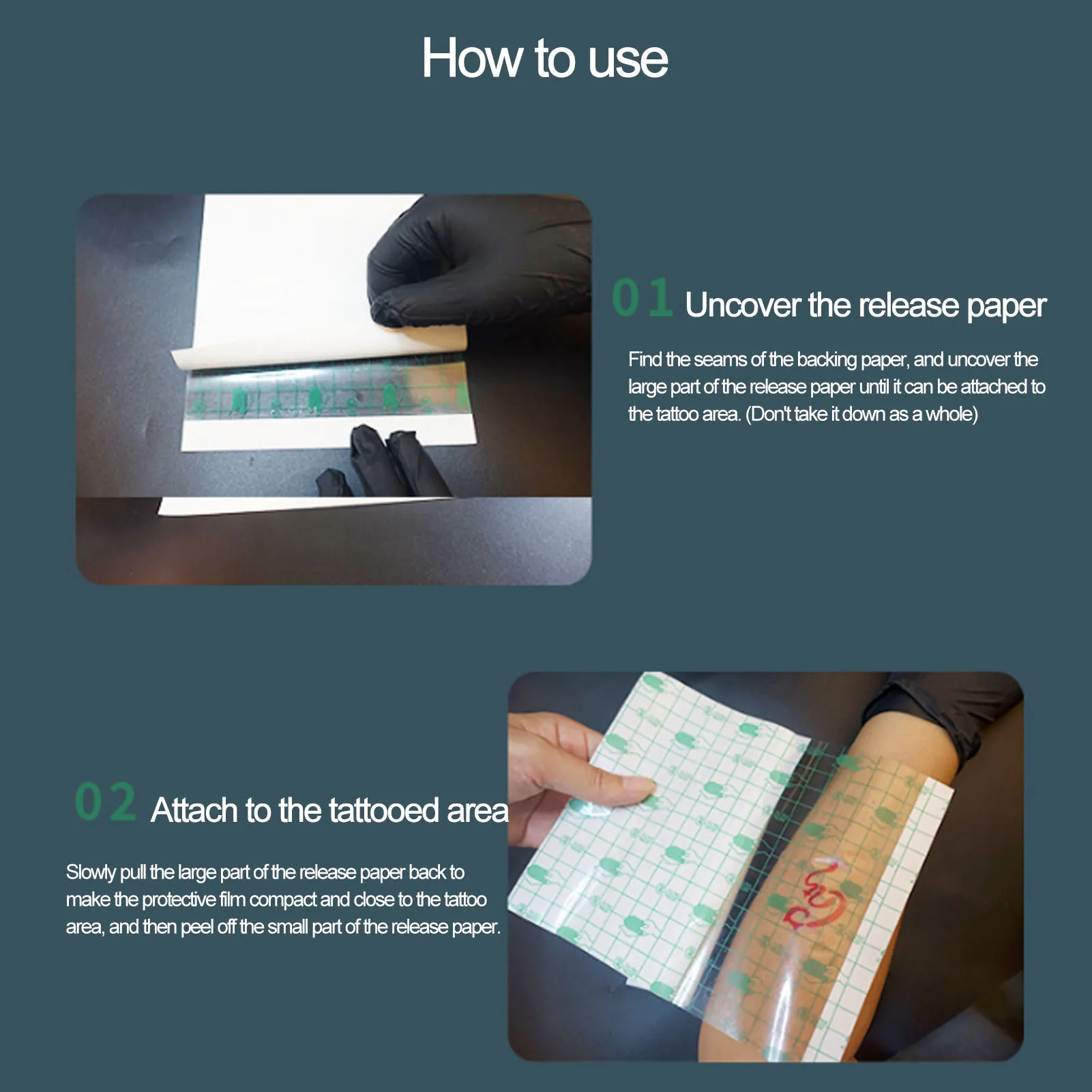 How to use

01 Uncover the release paper

Find the seams of the backing paper, and uncover the large part of the release paper until it can be attached to the tattoo area. (Don't take it down as a whole)

02 Attach to the tattooed area

Slowly pull the large part of the release paper back to make the protective film compact and close to the tattoo area, and then peel off the small part of the release paper.