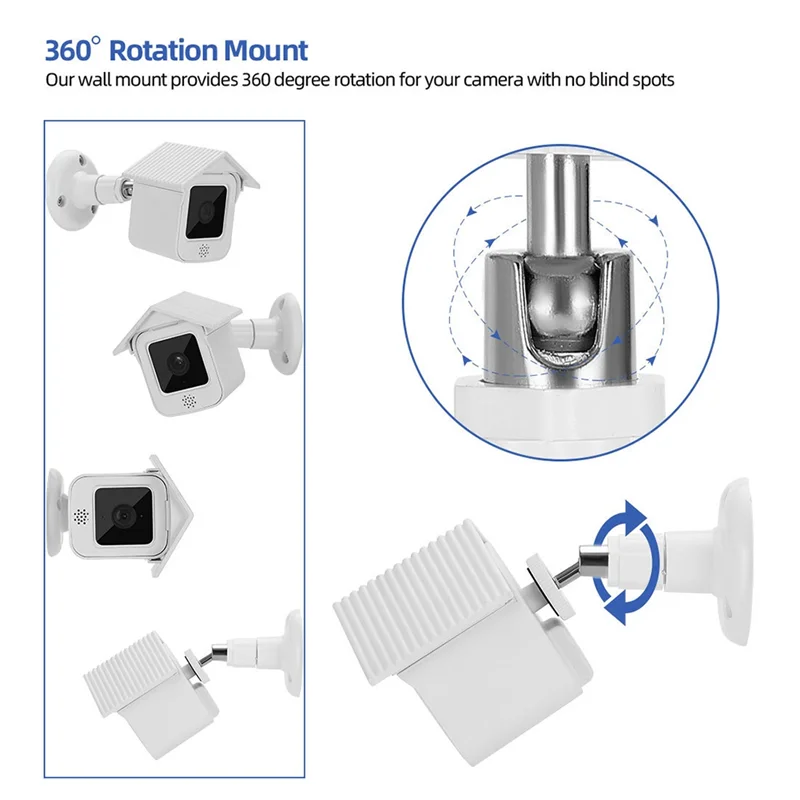 360° Rotation Mount

Our wall mount provides 360 degree rotation for your camera with no blind spots