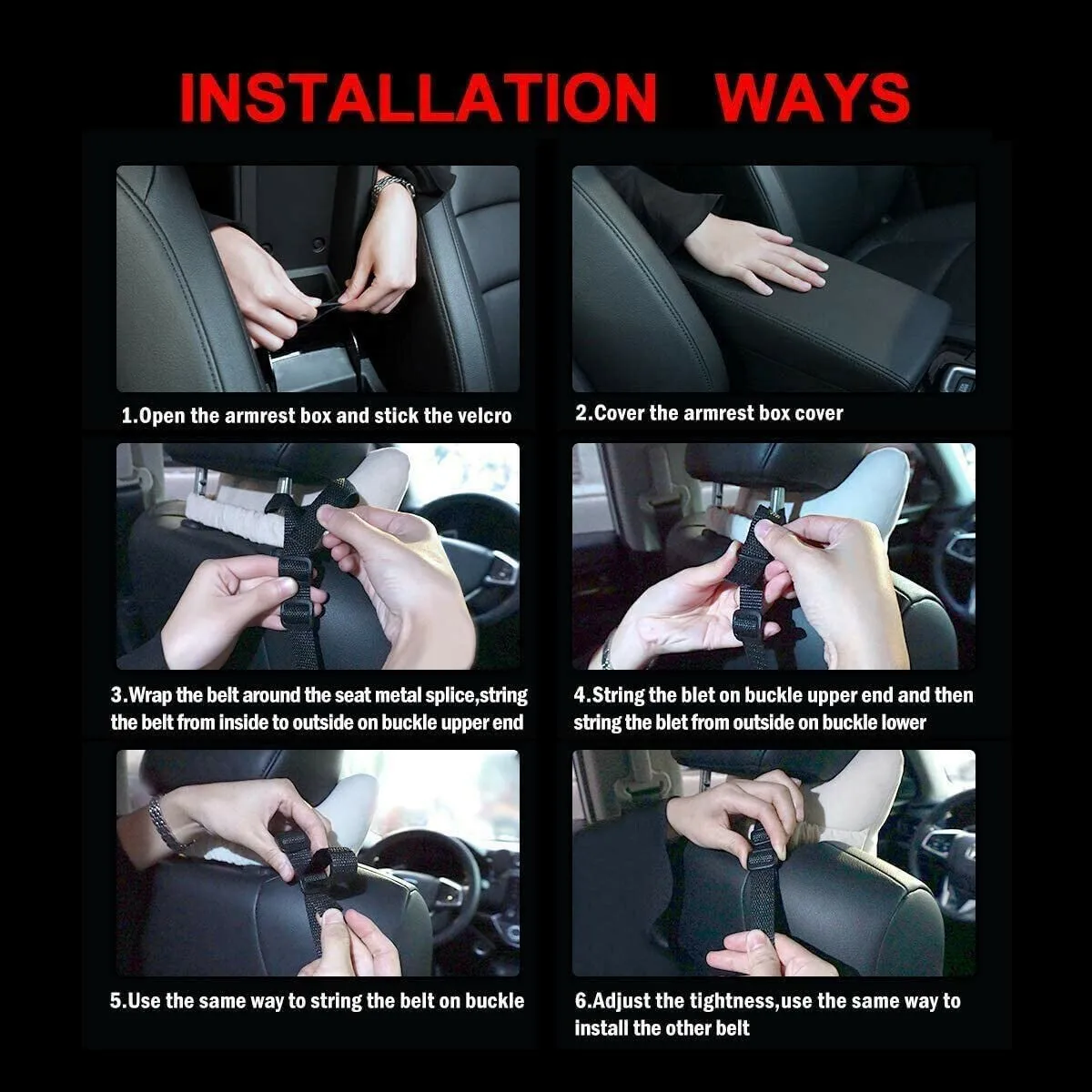 INSTALLATION WAYS

1.Open the armrest box and stick the velcro

2.Cover the armrest box cover

3.Wrap the belt around the seat metal splice,string the belt from inside to outside on buckle upper end

4.String the blet on buckle upper end and then string the blet from outside on buckle lower

5.Use the same way to string the belt on buckle

6.Adjust the tightness,use the same way to install the other belt