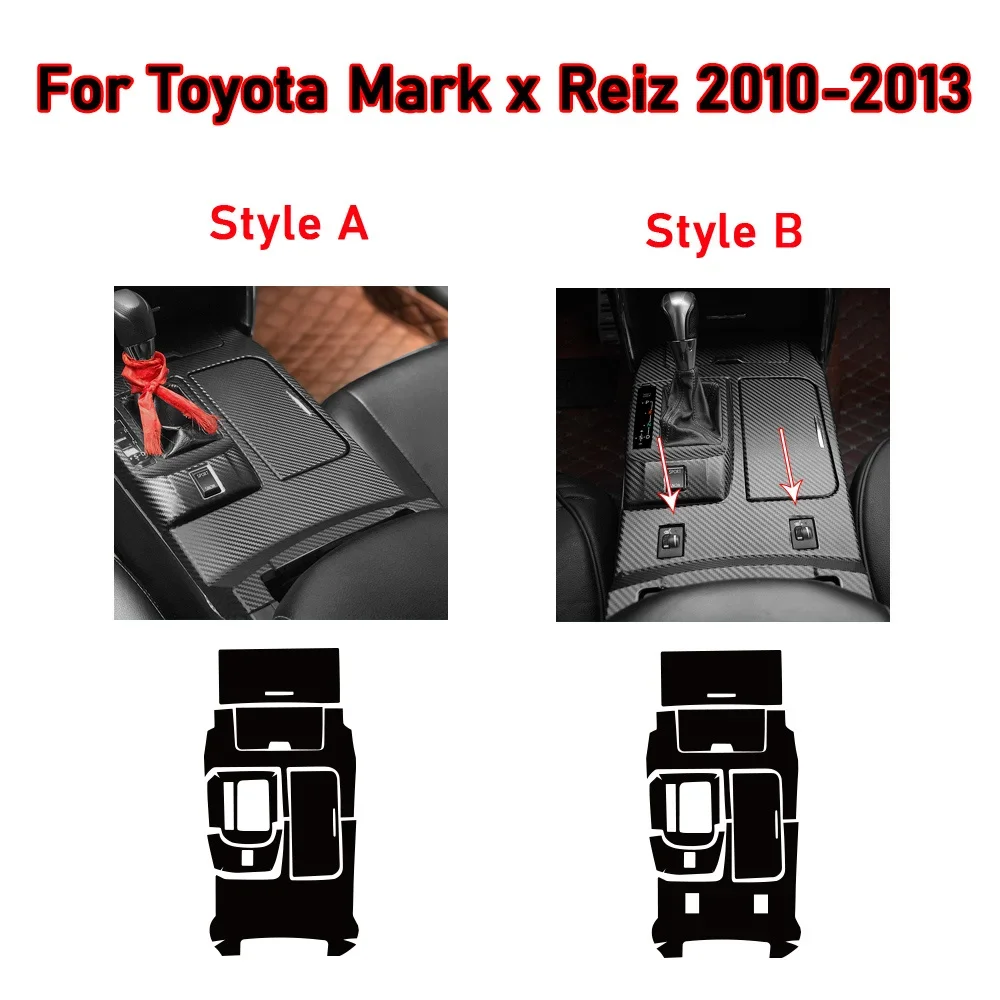 For Toyota Mark x Reiz 2010-2013

Style A

Style B