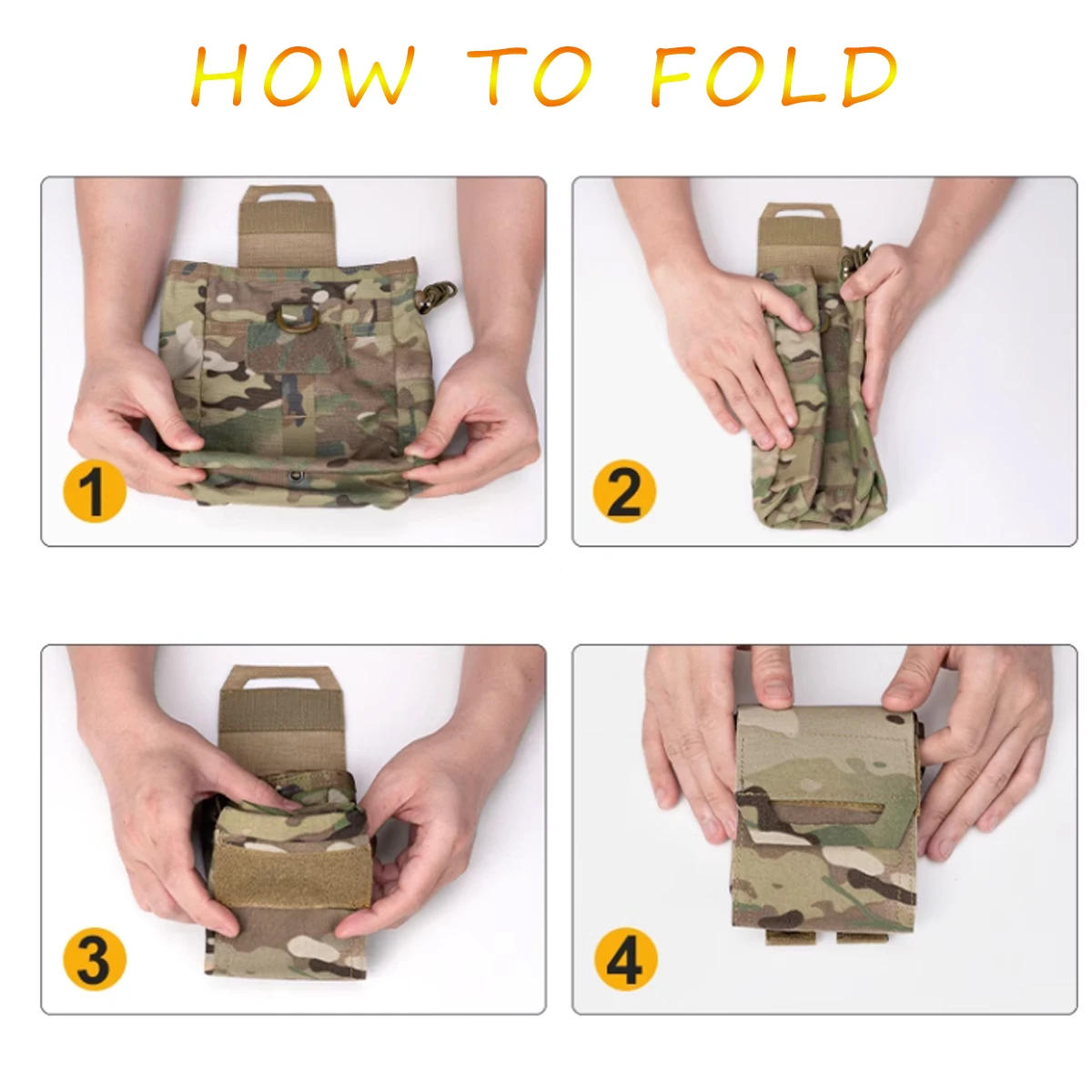 HOW TO FOLD

1

2

3

4