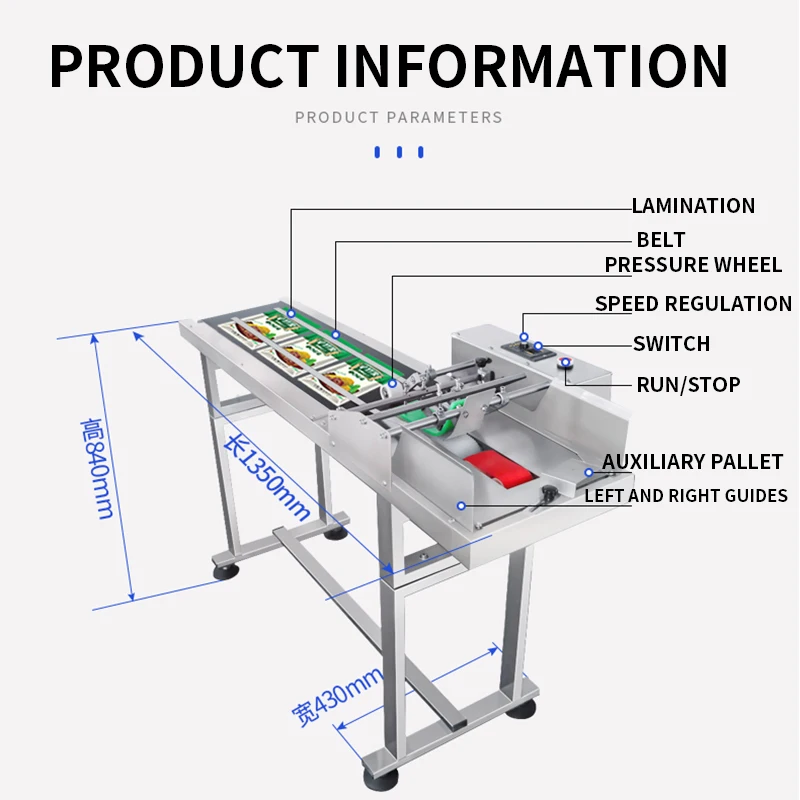 PRODUCT INFORMATION

PRODUCT PARAMETERS

LAMINATION

BELT

PRESSURE WHEEL

SPEED REGULATION

SWITCH

RUN/STOP

AUXILIARY PALLET

LEFT AND RIGHT GUIDES

高840mm

长1350mm

宽430mm