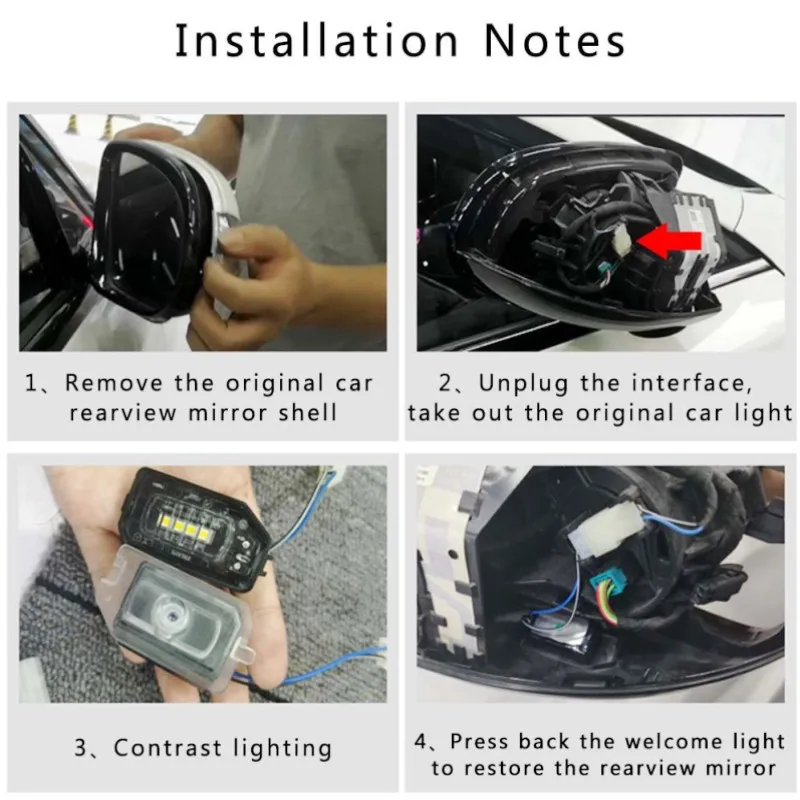 Installation Notes

1、Remove the original car rearview mirror shell

2、Unplug the interface, take out the original car light

3、Contrast lighting

4、Press back the welcome light to restore the rearview mirror