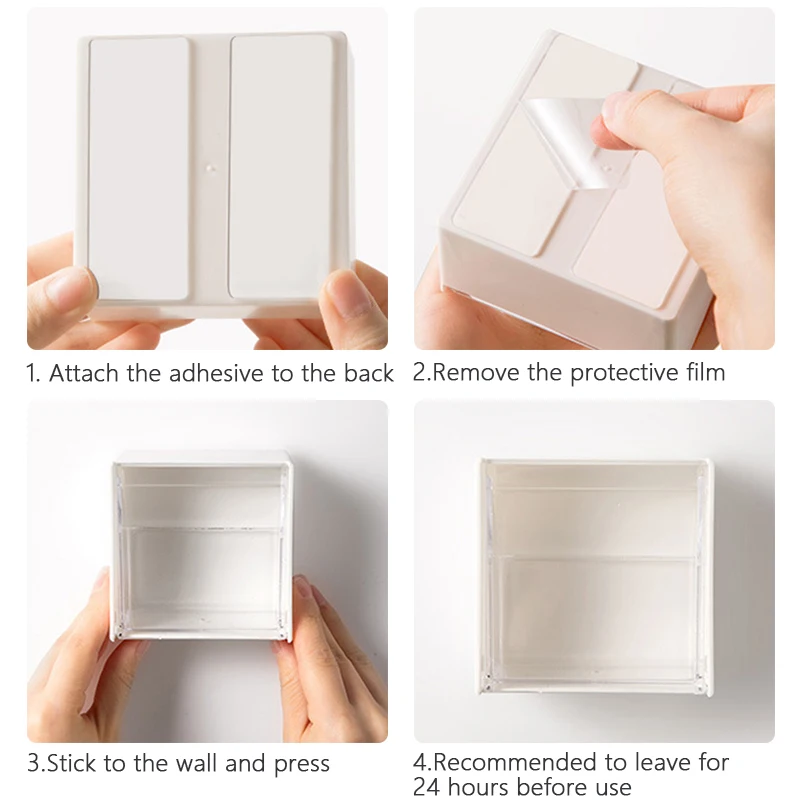 1. Attach the adhesive to the back

2.Remove the protective film

3.Stick to the wall and press

4.Recommended to leave for 24 hours before use