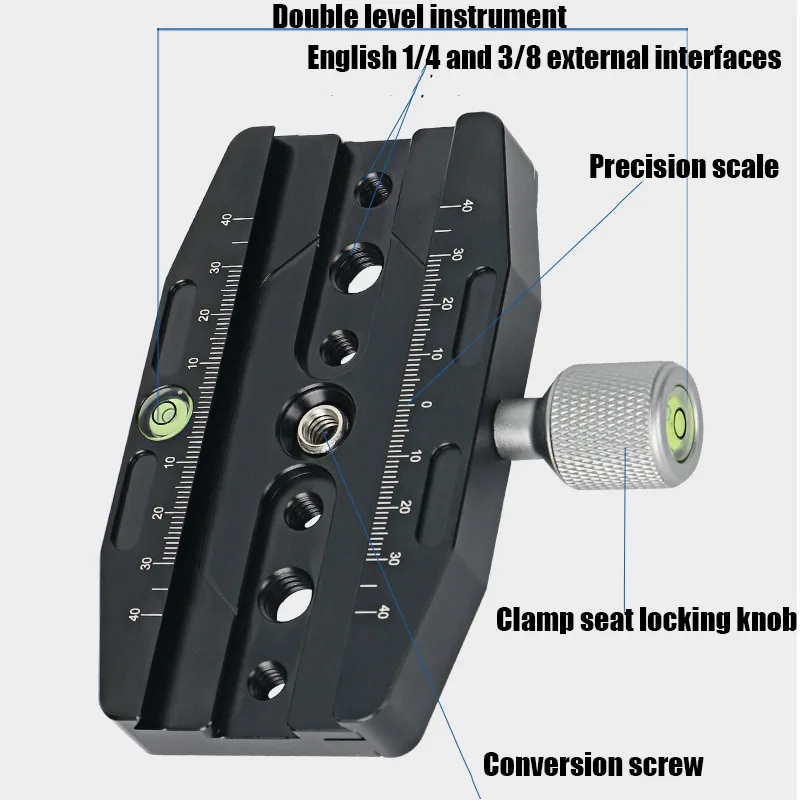 Double level instrument

English 1/4 and 3/8 external interfaces

Precision scale

40
30
20
10
10
20
30
40

40
30
20
10
0
10
20
30
40

Clamp seat locking knob

Conversion screw