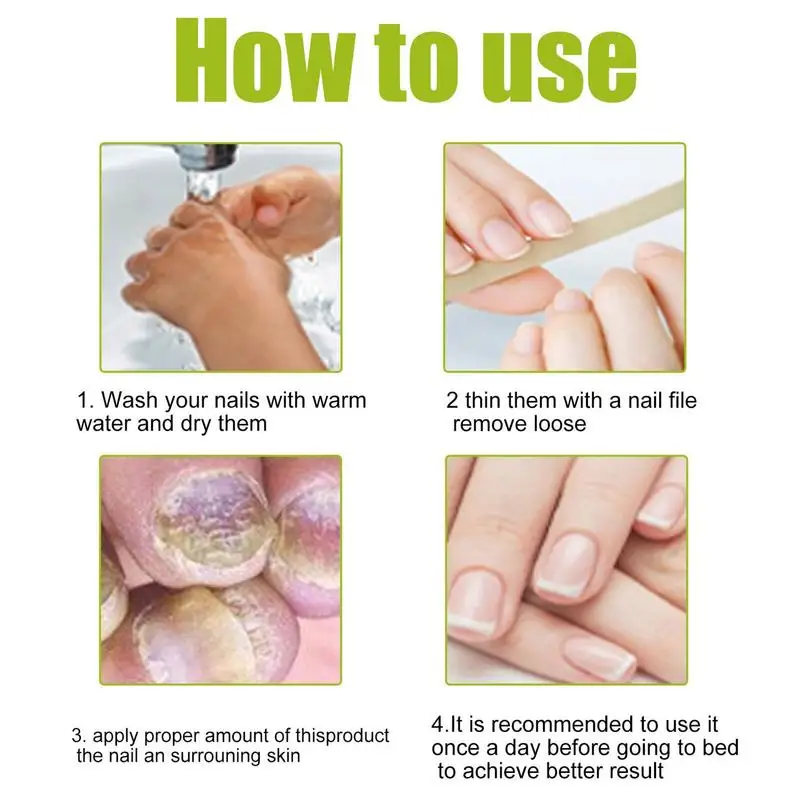 How to use

1. Wash your nails with warm water and dry them

2 thin them with a nail file remove loose

3. apply proper amount of thisproduct the nail an surrouning skin

4.It is recommended to use it once a day before going to bed to achieve better result