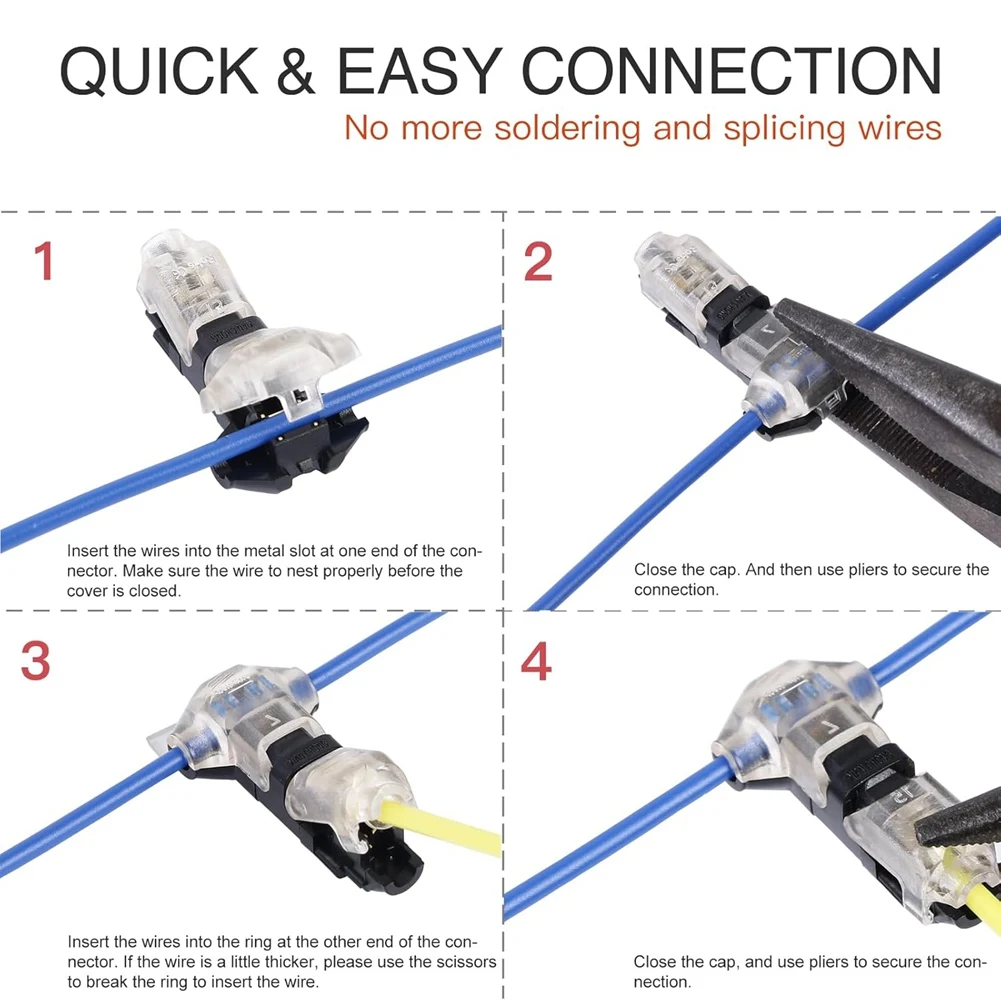 QUICK & EASY CONNECTION
No more soldering and splicing wires

1

Insert the wires into the metal slot at one end of the connector. Make sure the wire to nest properly before the cover is closed.

2

Close the cap. And then use pliers to secure the connection.

3

Insert the wires into the ring at the other end of the connector. If the wire is a little thicker, please use the scissors to break the ring to insert the wire.

4

Close the cap, and use pliers to secure the connection.