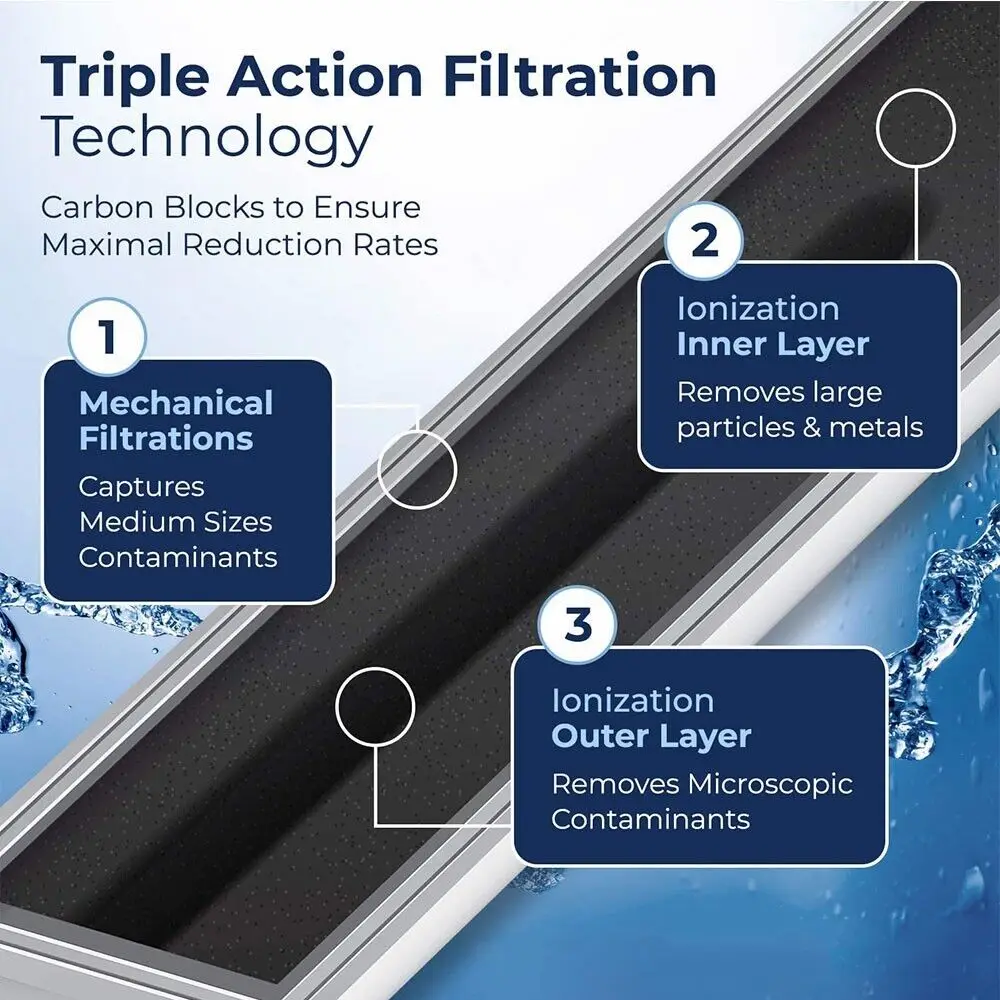 Triple Action Filtration Technology

Carbon Blocks to Ensure Maximal Reduction Rates

1

Mechanical Filtrations

Captures Medium Sizes Contaminants

2

Ionization Inner Layer

Removes large particles & metals

3

Ionization Outer Layer

Removes Microscopic Contaminants