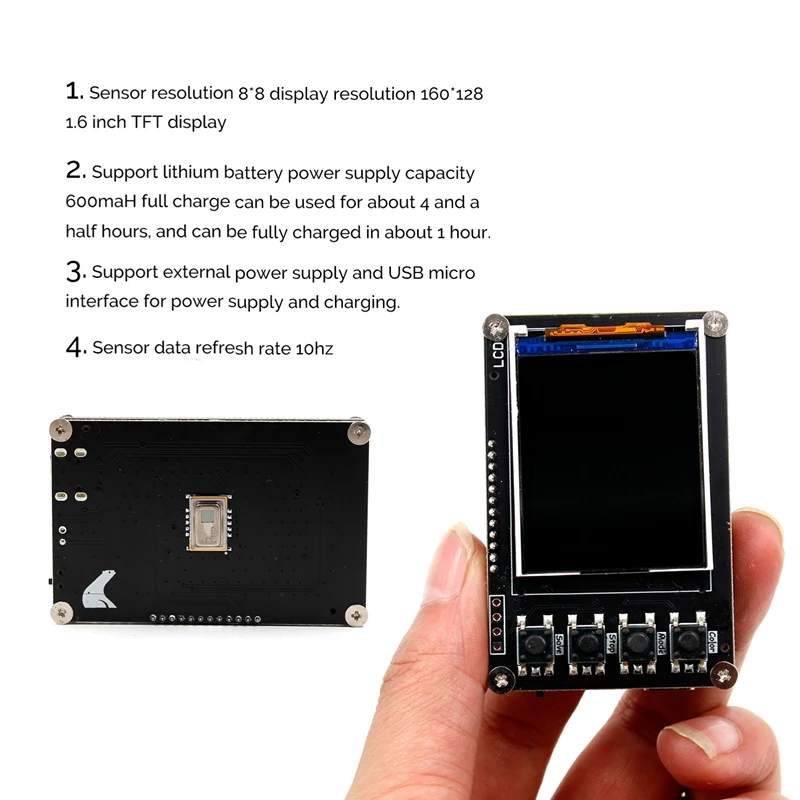 1. Sensor resolution 8*8 display resolution 160*128 1.6 inch TFT display

2. Support lithium battery power supply capacity 600maH full charge can be used for about 4 and a half hours, and can be fully charged in about 1 hour.

3. Support external power supply and USB micro interface for power supply and charging.

4. Sensor data refresh rate 10hz

LCD

Save

Stop

Mode

Color