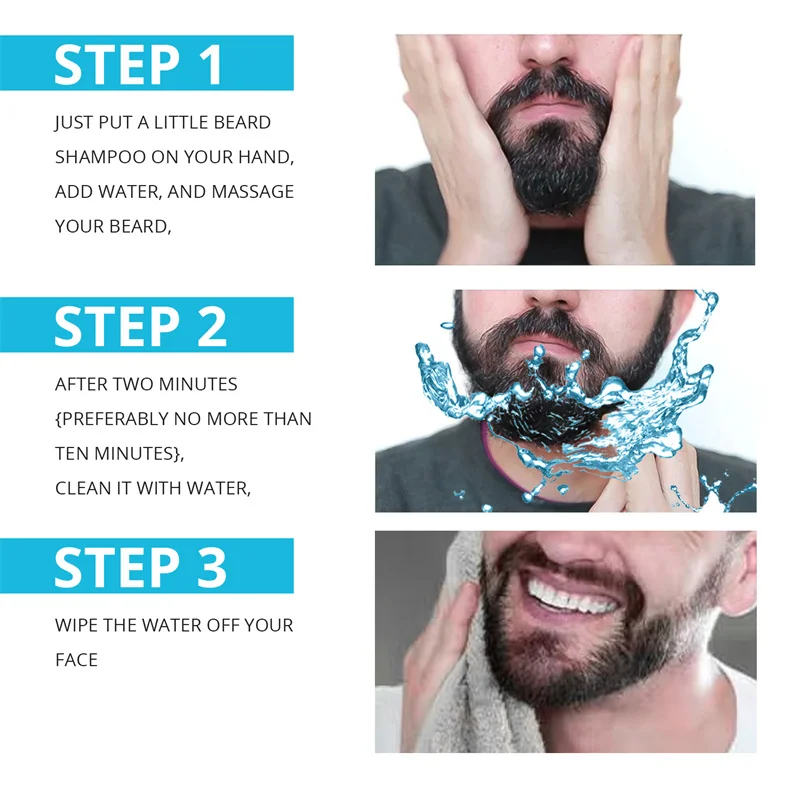 STEP 1

JUST PUT A LITTLE BEARD SHAMPOO ON YOUR HAND, ADD WATER, AND MASSAGE YOUR BEARD,

STEP 2

AFTER TWO MINUTES {PREFERABLY NO MORE THAN TEN MINUTES}, CLEAN IT WITH WATER,

STEP 3

WIPE THE WATER OFF YOUR FACE