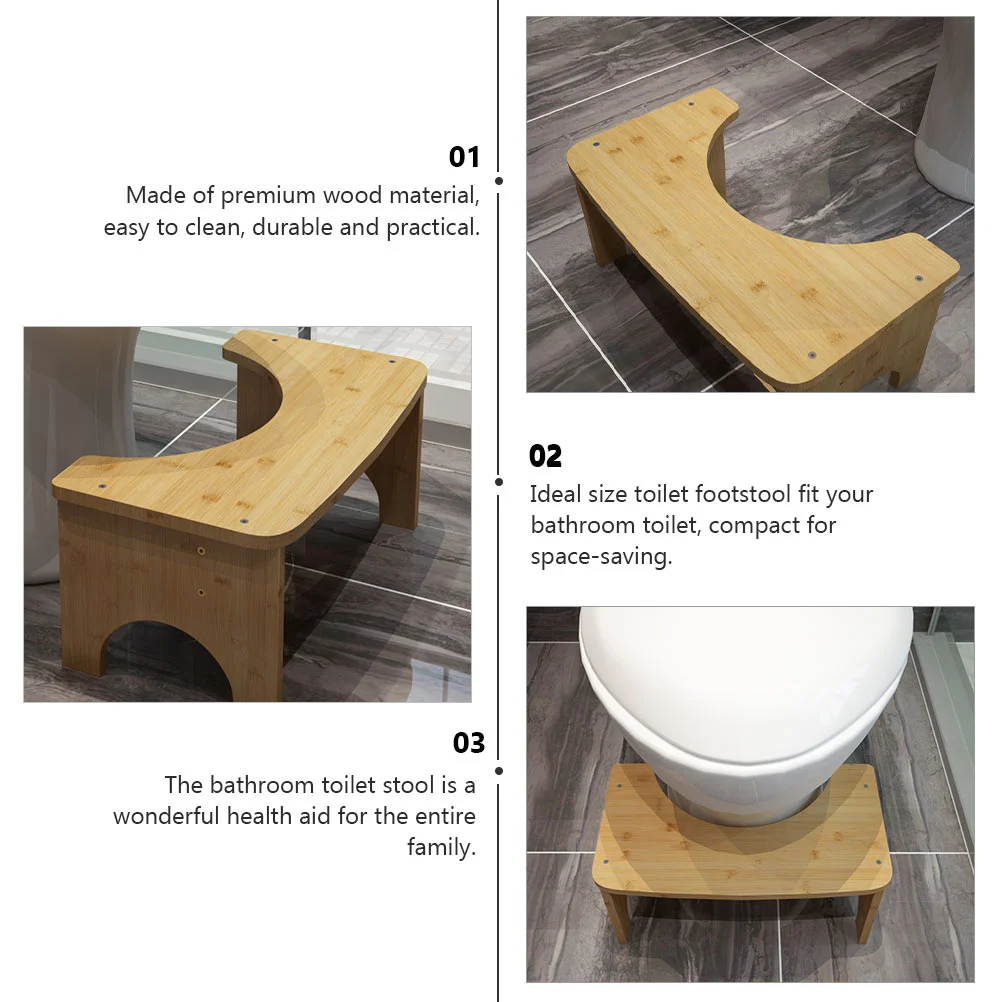 01

Made of premium wood material, easy to clean, durable and practical.

02

Ideal size toilet footstool fit your bathroom toilet, compact for space-saving.

03

The bathroom toilet stool is a wonderful health aid for the entire family.