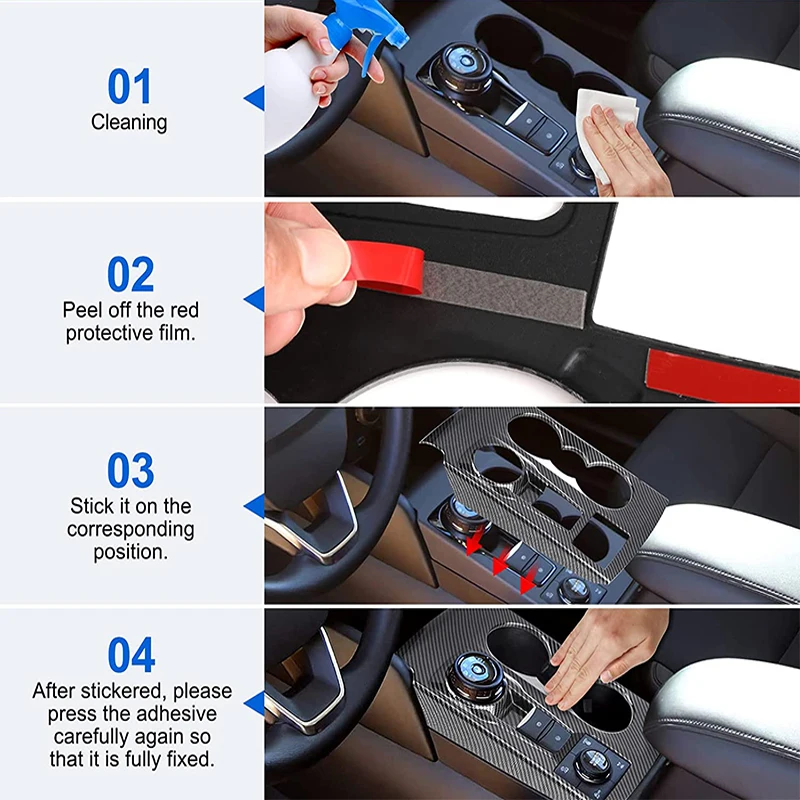 01
Cleaning

02
Peel off the red protective film.

03
Stick it on the corresponding position.

04
After stickered, please press the adhesive carefully again so that it is fully fixed.