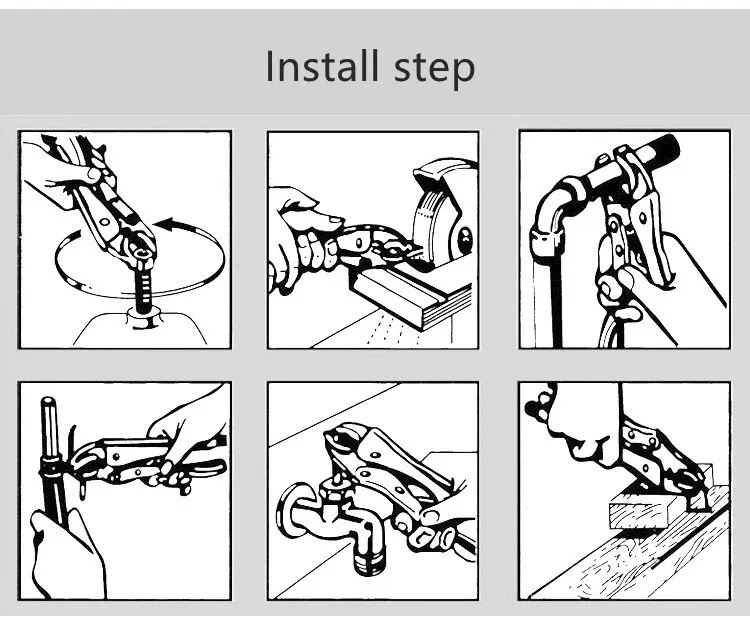 Install step