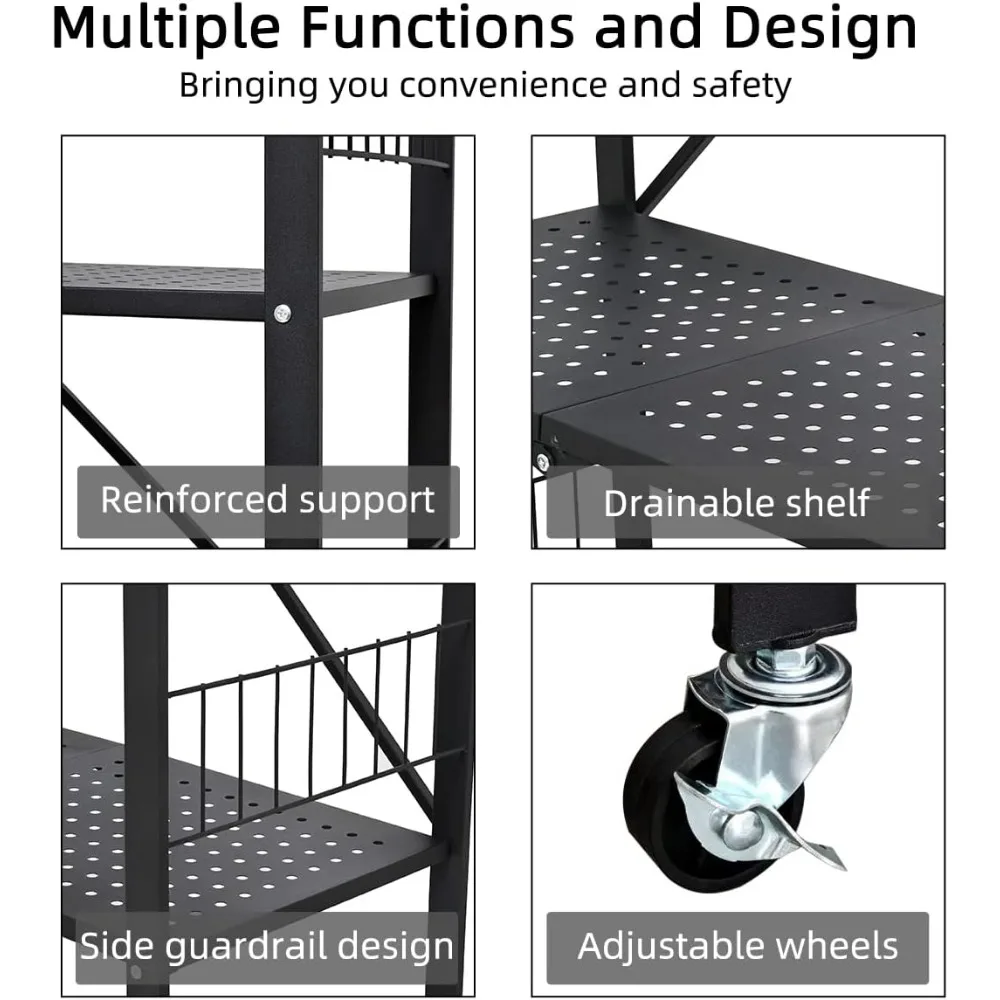 Multiple Functions and Design

Bringing you convenience and safety

Reinforced support

Drainable shelf

Side guardrail design

Adjustable wheels