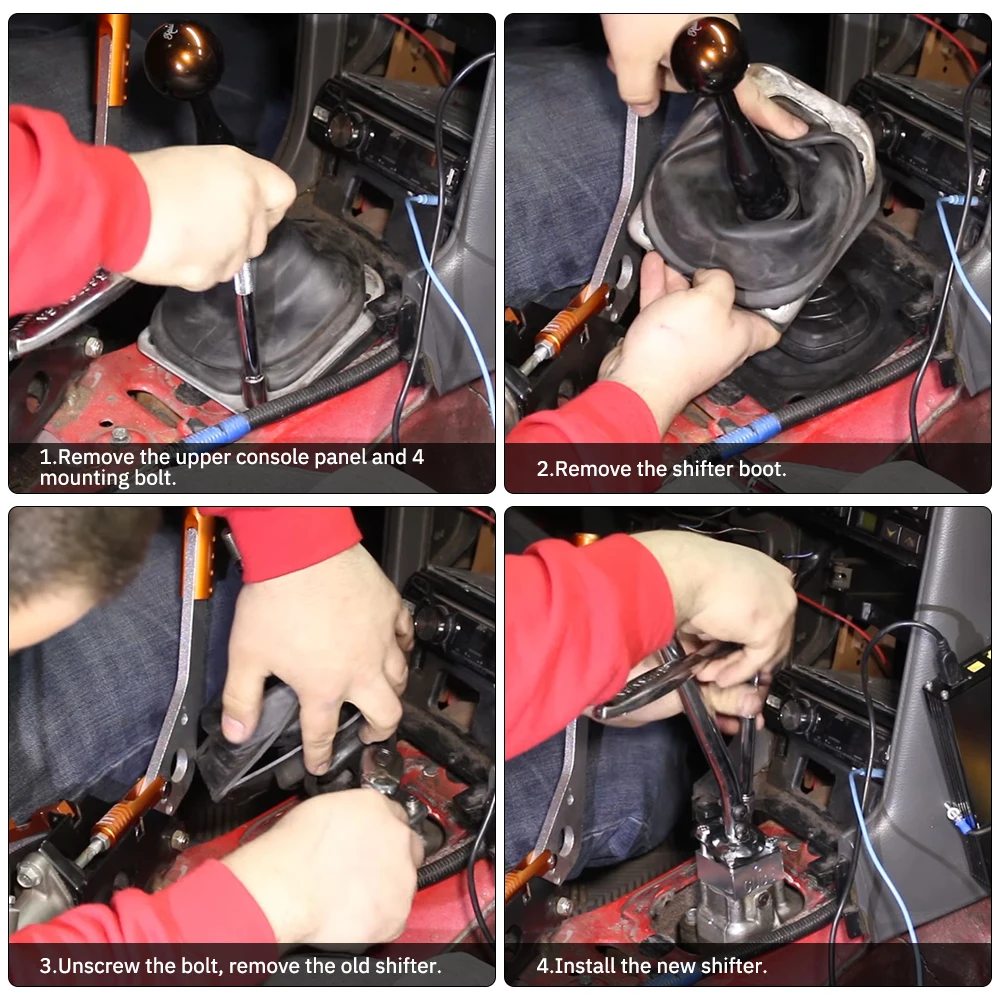 1.Remove the upper console panel and 4 mounting bolt.

2.Remove the shifter boot.

3.Unscrew the bolt, remove the old shifter.

4.Install the new shifter.