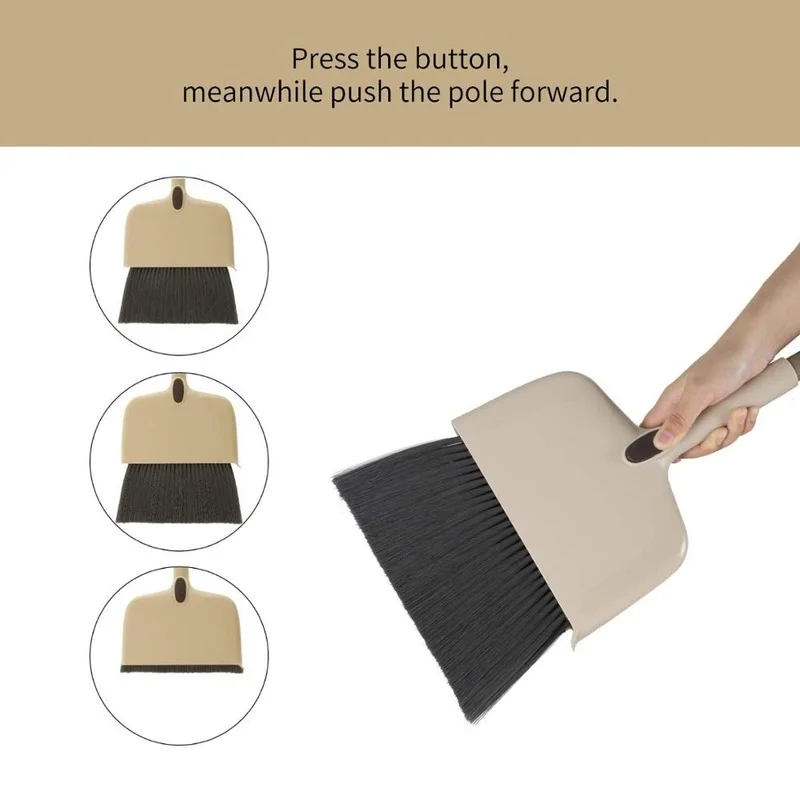 Press the button,
meanwhile push the pole forward.