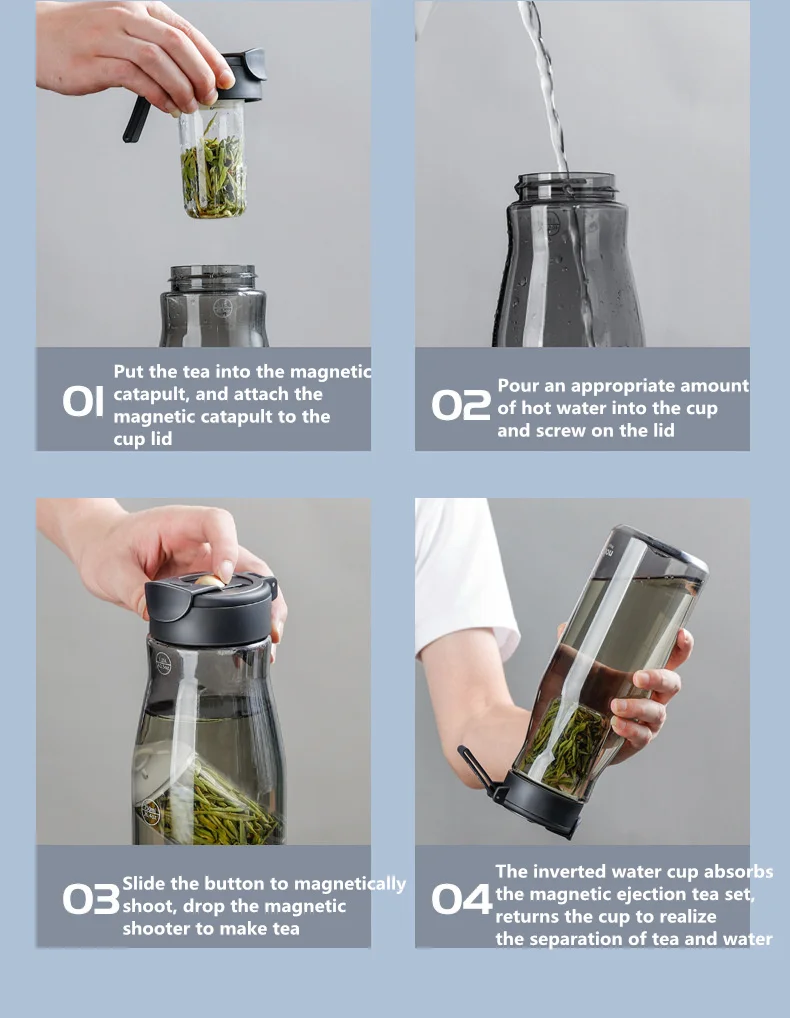 01 Put the tea into the magnetic catapult, and attach the magnetic catapult to the cup lid

02 Pour an appropriate amount of hot water into the cup and screw on the lid

03 Slide the button to magnetically shoot, drop the magnetic shooter to make tea

04 The inverted water cup absorbs the magnetic ejection tea set, returns the cup to realize the separation of tea and water