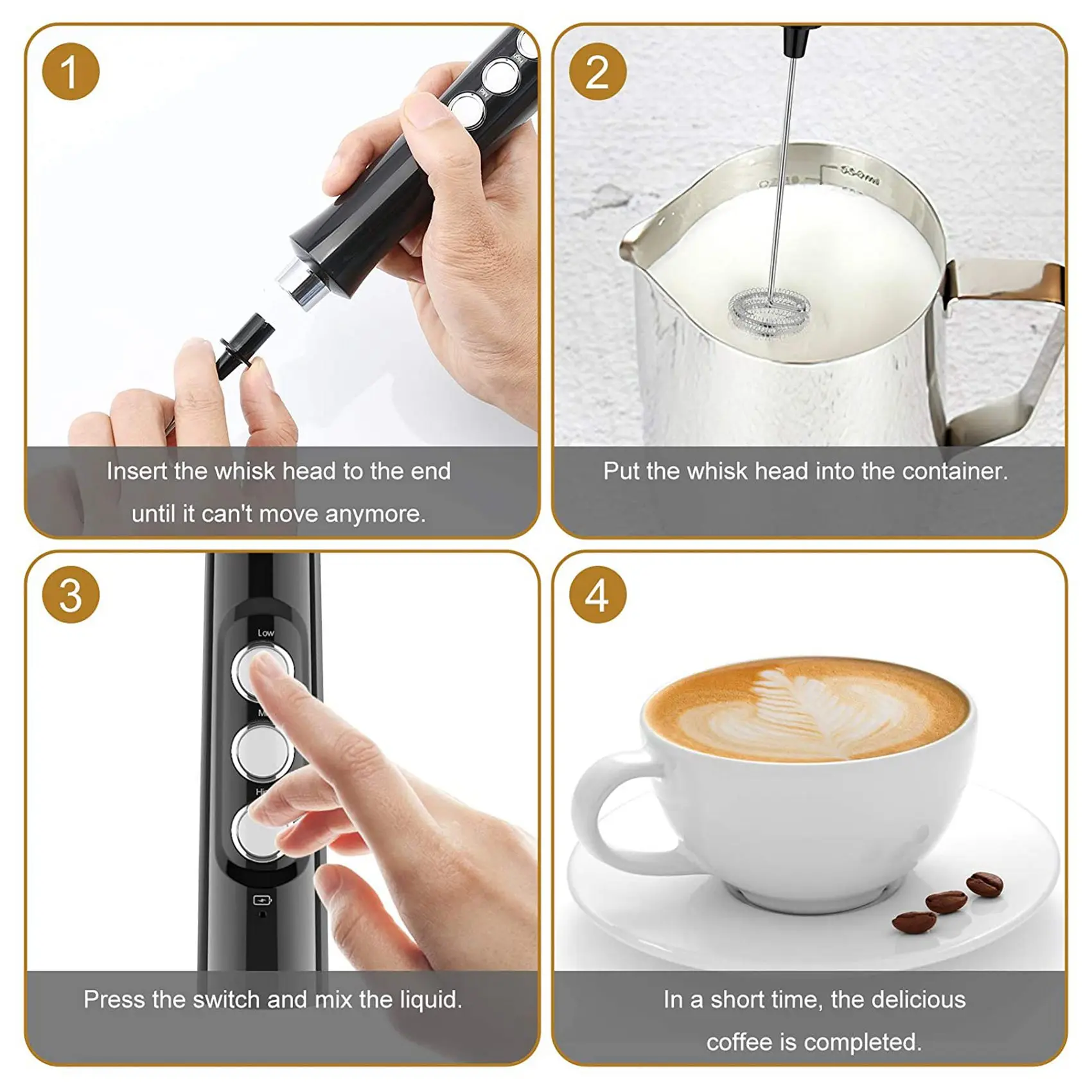 1

Insert the whisk head to the end until it can't move anymore.

2

Put the whisk head into the container.

3

Low

Press the switch and mix the liquid.

4

In a short time, the delicious coffee is completed.