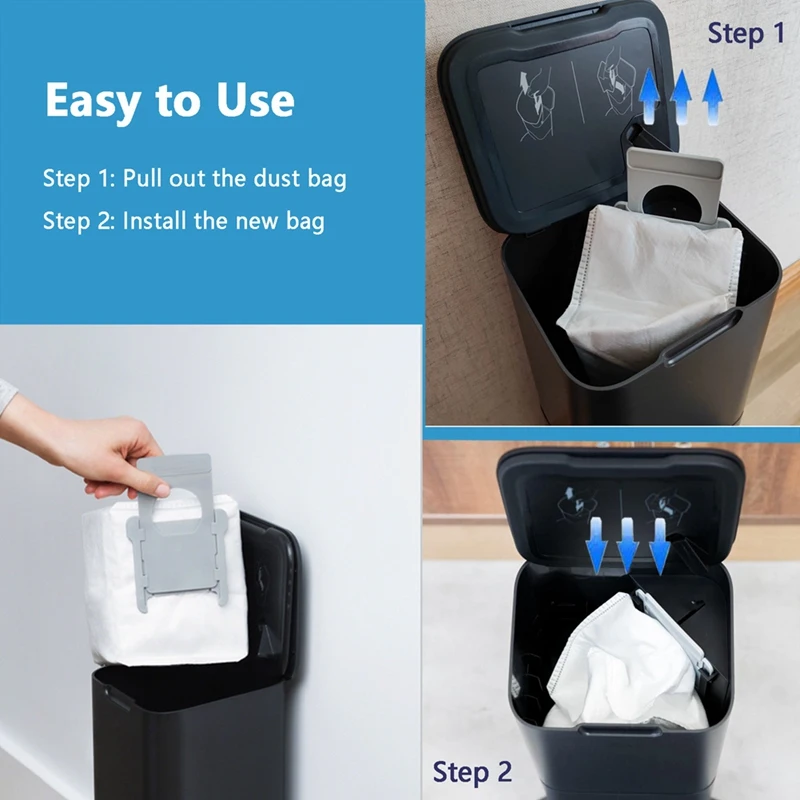 Easy to Use

Step 1: Pull out the dust bag

Step 2: Install the new bag

Step 1

Step 2