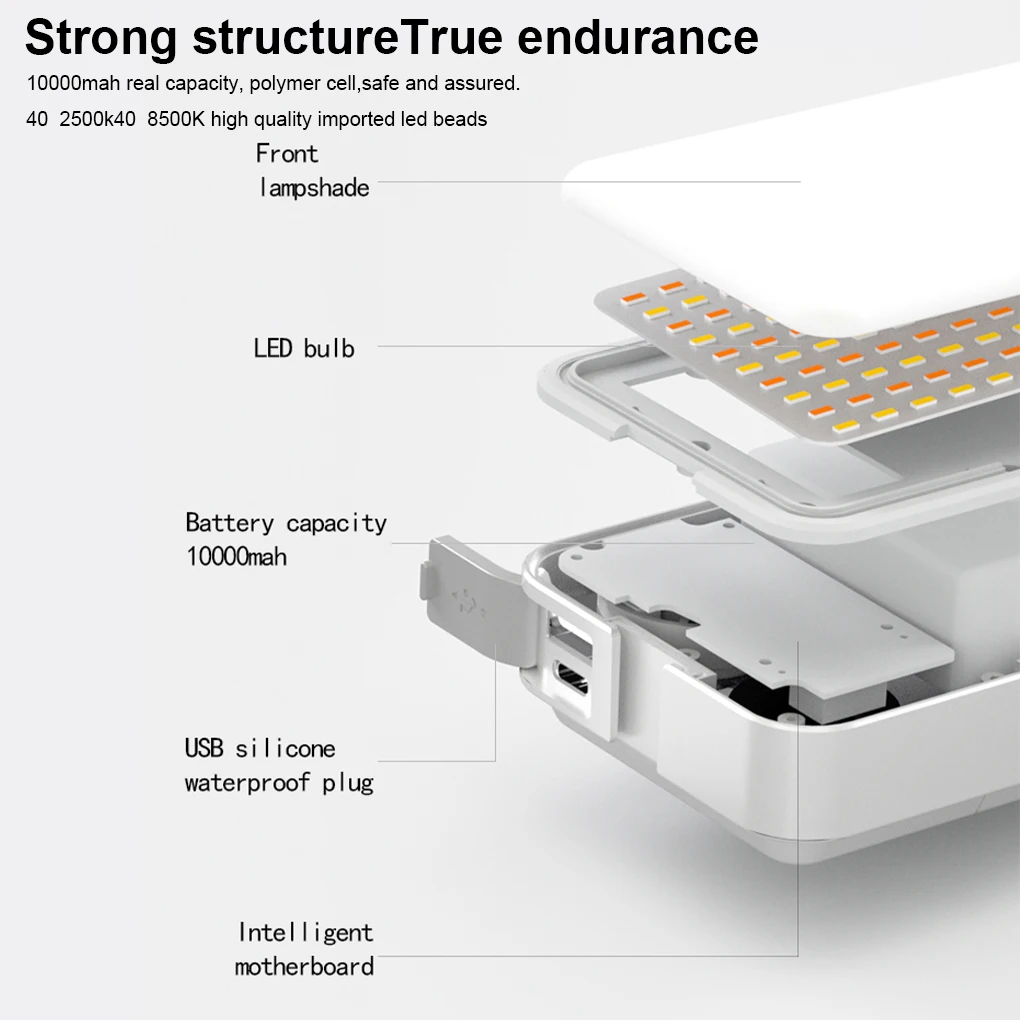 Strong structureTrue endurance

10000mah real capacity, polymer cell,safe and assured.

40 2500k40 8500K high quality imported led beads

Front lampshade

LED bulb

Battery capacity 10000mah

USB silicone waterproof plug

Intelligent motherboard