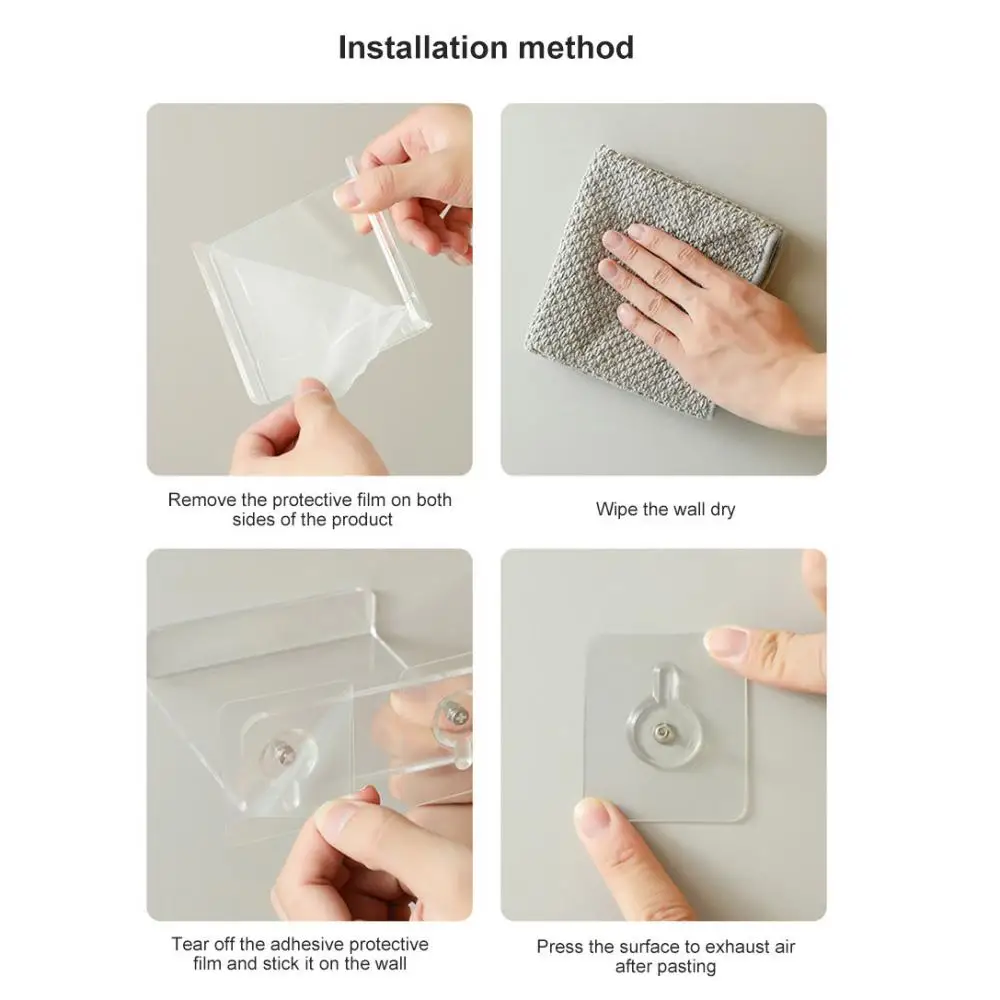 Installation method

Remove the protective film on both sides of the product

Wipe the wall dry

Tear off the adhesive protective film and stick it on the wall

Press the surface to exhaust air after pasting