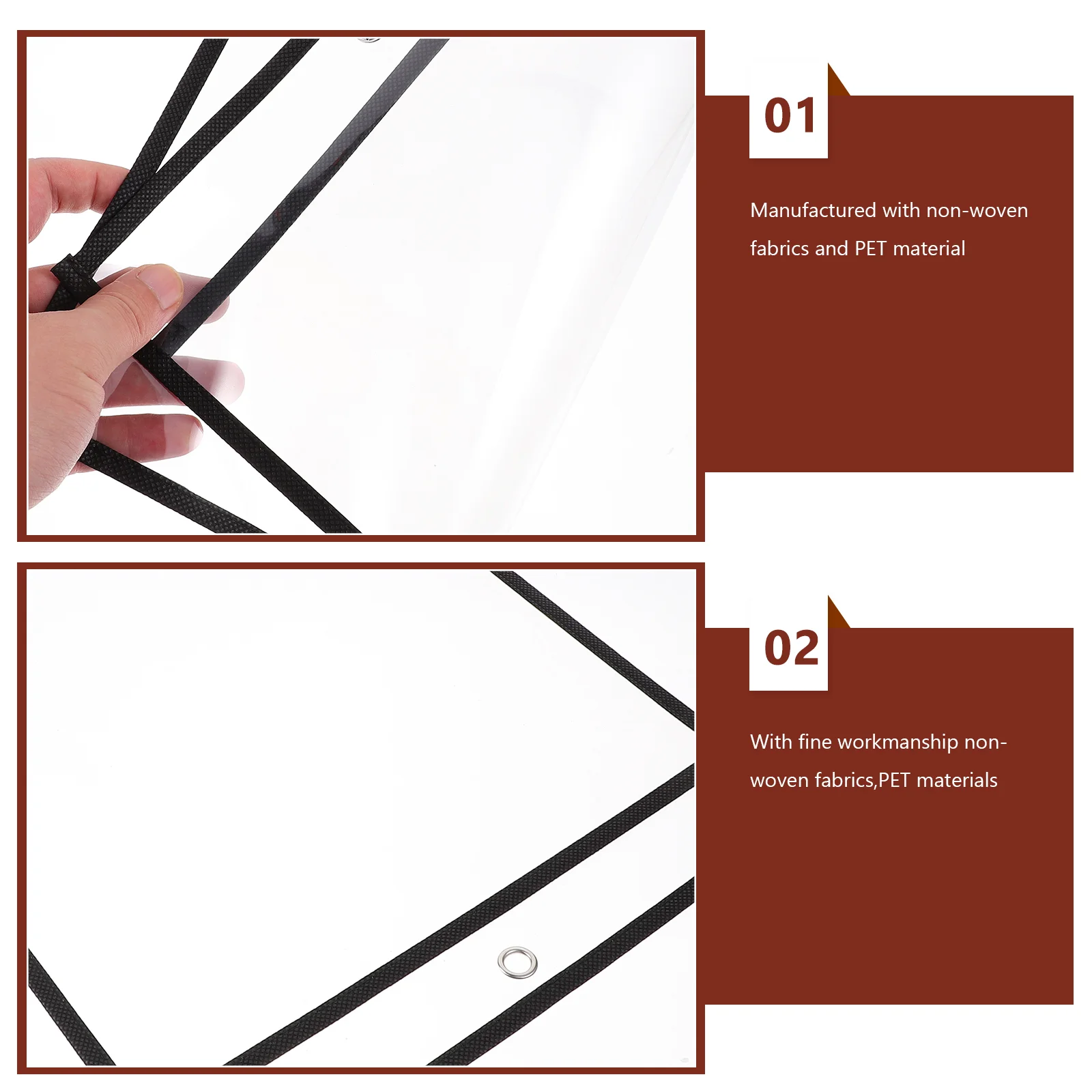 01

Manufactured with non-woven fabrics and PET material

02

With fine workmanship non-woven fabrics,PET materials