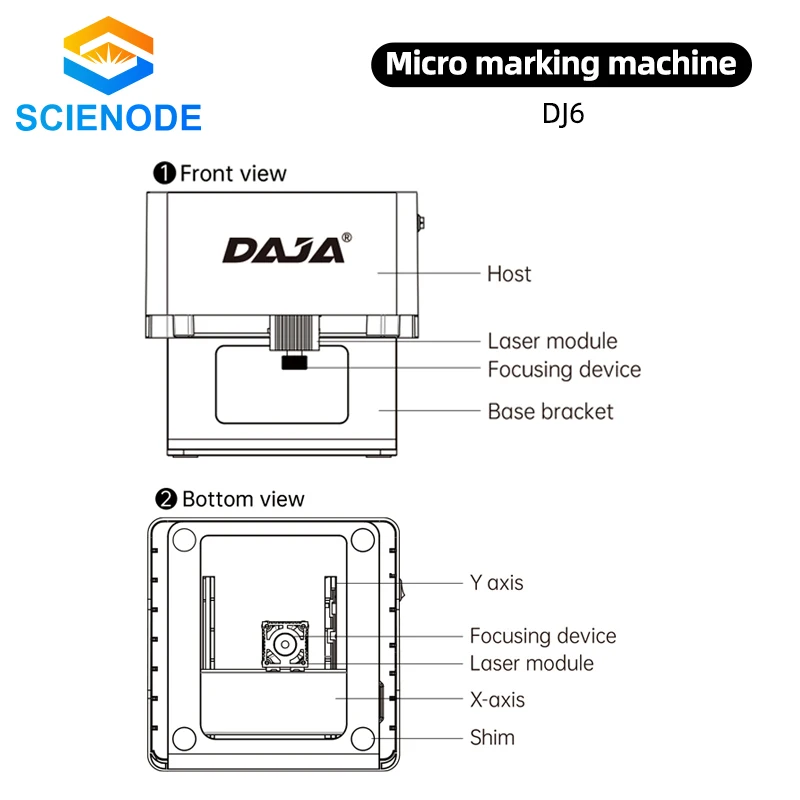 SCIENODE

Micro marking machine

DJ6

❶ Front view

DAJA®

Host

Laser module

Focusing device

Base bracket

❷ Bottom view

Y axis

Focusing device

Laser module

X-axis

Shim