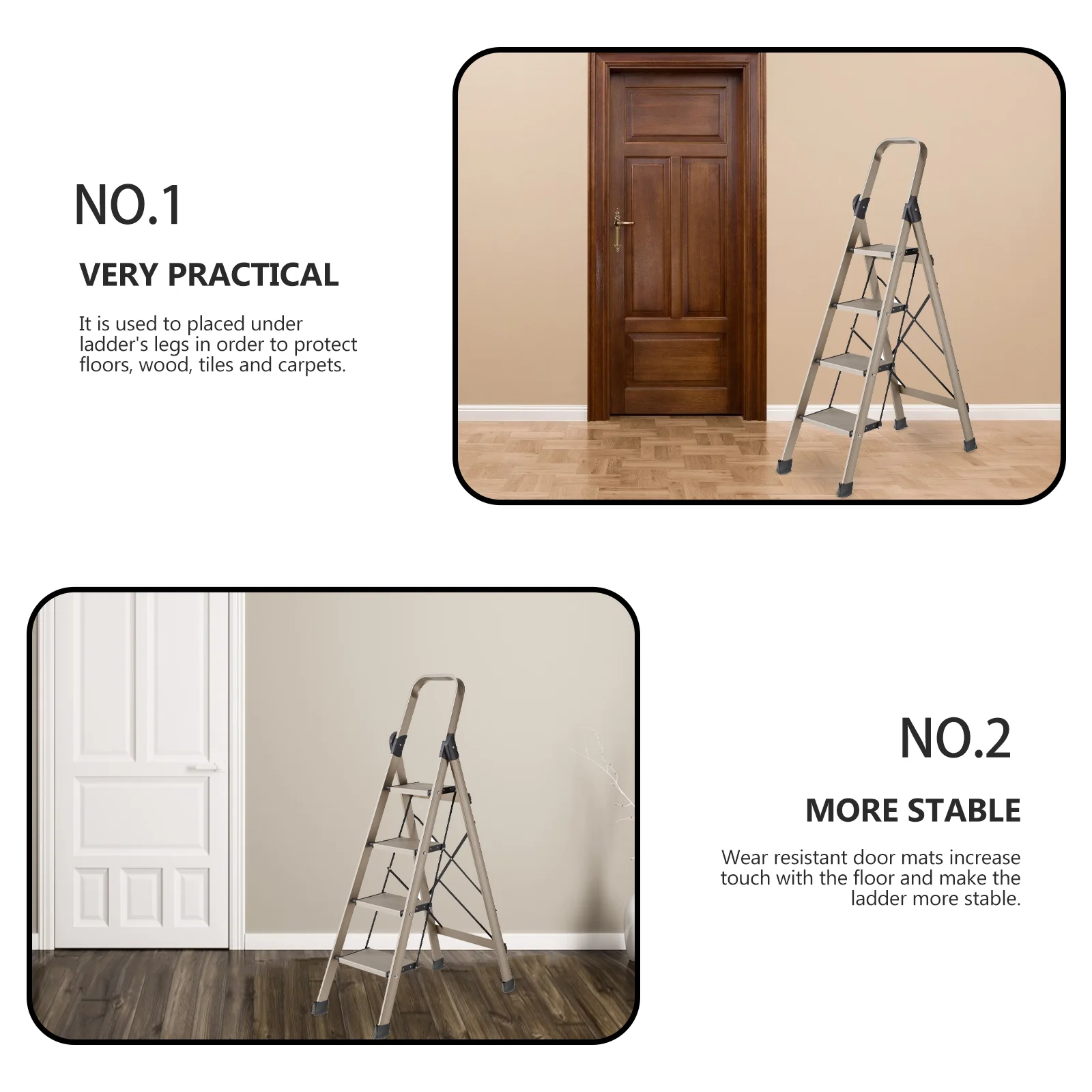 NO.1

VERY PRACTICAL

It is used to placed under ladder's legs in order to protect floors, wood, tiles and carpets.

NO.2

MORE STABLE

Wear resistant door mats increase touch with the floor and make the ladder more stable.