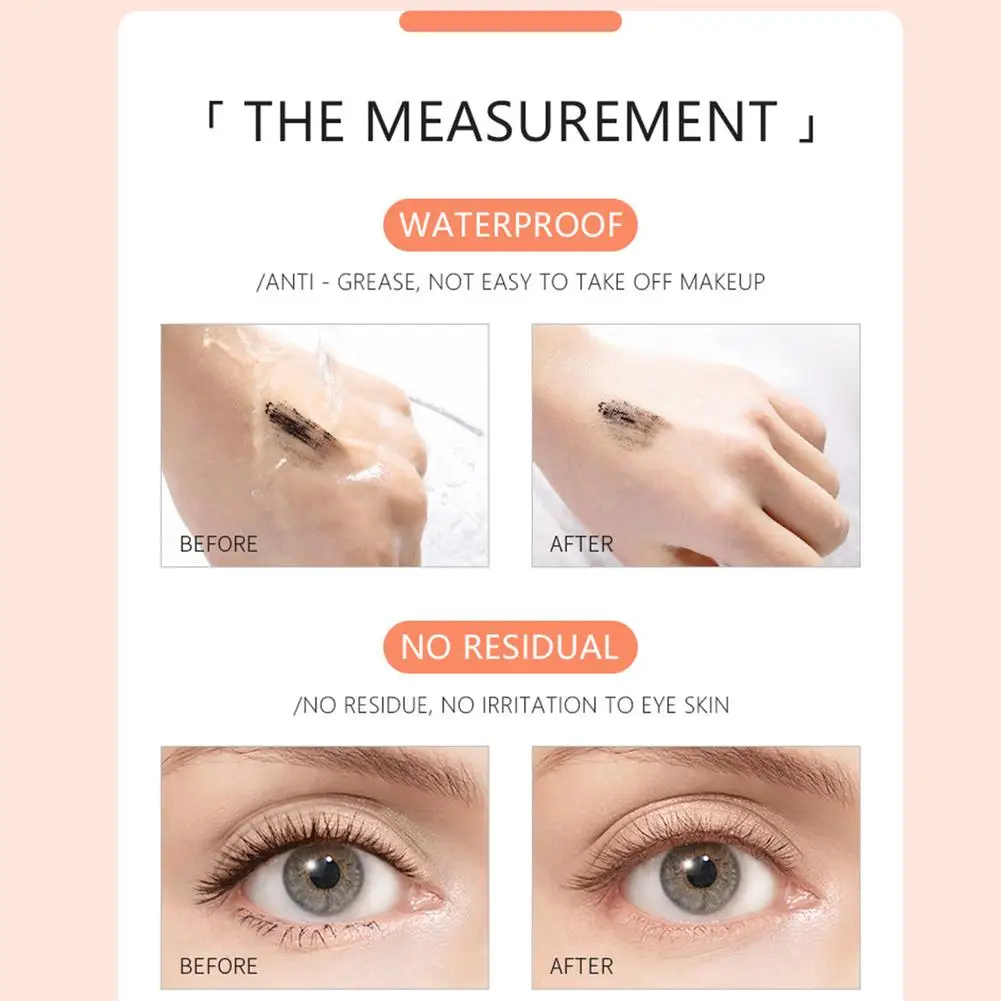 「 THE MEASUREMENT 」

WATERPROOF

/ANTI - GREASE, NOT EASY TO TAKE OFF MAKEUP

BEFORE

AFTER

NO RESIDUAL

/NO RESIDUE, NO IRRITATION TO EYE SKIN

BEFORE

AFTER