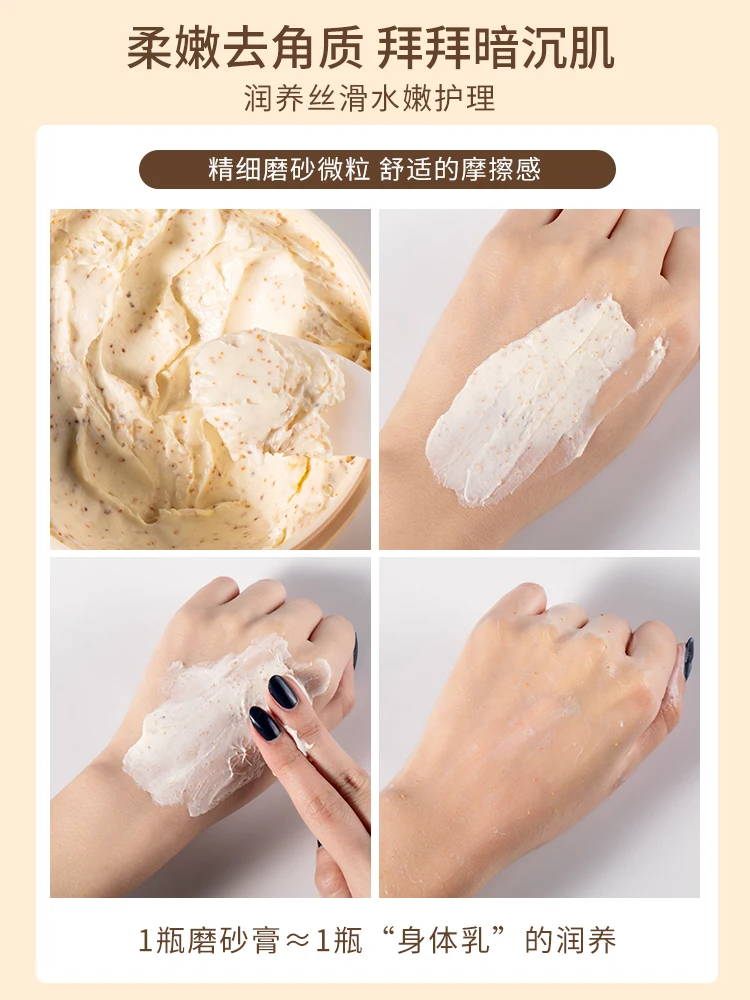 柔嫩去角质 拜拜暗沉肌

润养丝滑水嫩护理

精细磨砂微粒 舒适的摩擦感

1瓶磨砂膏≈1瓶“身体乳”的润养